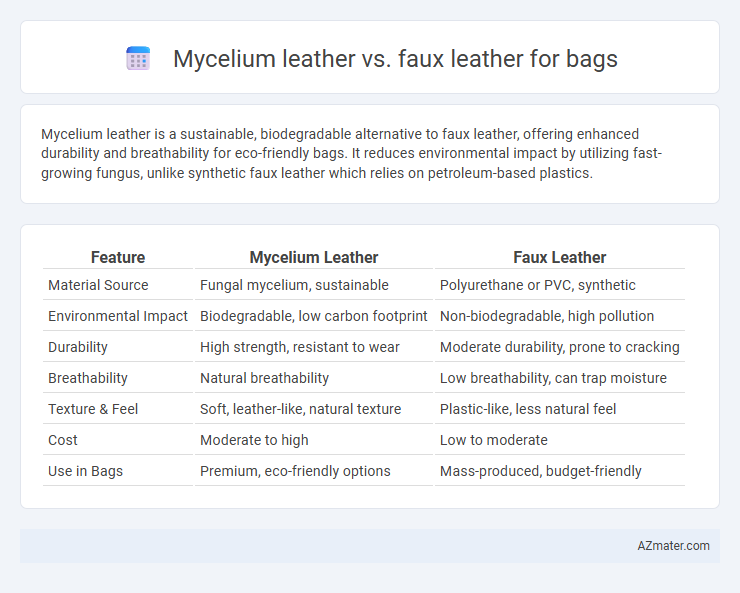 Mycelium leather vs. faux leather for bags

Mycelium leather is a sustainable, biodegradable alternative to faux leather, offering enhanced durability and breathability for eco-friendly bags. It reduces environmental impact by utilizing fast-growing fungus, unlike synthetic faux leather which relies on petroleum-based plastics.

| Feature | Mycelium Leather | Faux Leather |
|---|---|---|
| Material Source | Fungal mycelium, sustainable | Polyurethane or PVC, synthetic |
| Environmental Impact | Biodegradable, low carbon footprint | Non-biodegradable, high pollution |
| Durability | High strength, resistant to wear | Moderate durability, prone to cracking |
| Breathability | Natural breathability | Low breathability, can trap moisture |
| Texture & Feel | Soft, leather-like, natural texture | Plastic-like, less natural feel |
| Cost | Moderate to high | Low to moderate |
| Use in Bags | Premium, eco-friendly options | Mass-produced, budget-friendly |

AZmater.com