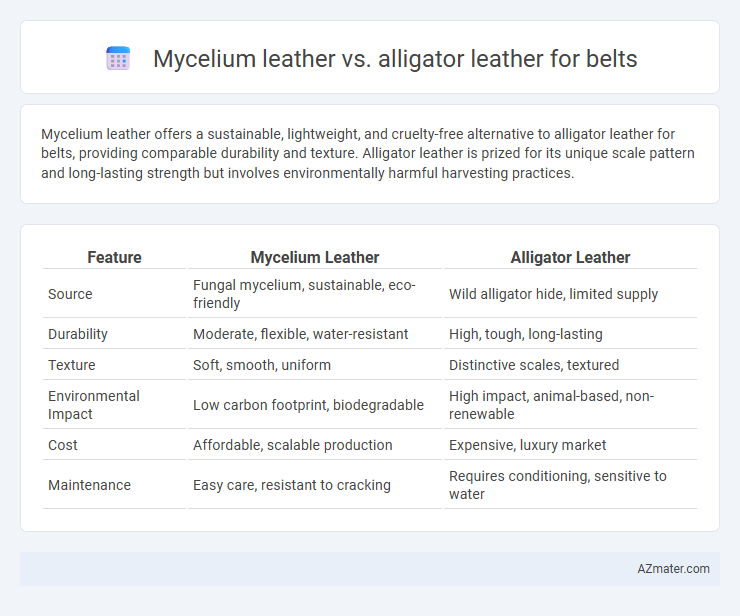 Mycelium leather vs. alligator leather for belts

Mycelium leather offers a sustainable, lightweight, and cruelty-free alternative to alligator leather for belts, providing comparable durability and texture. Alligator leather is prized for its unique scale pattern and long-lasting strength but involves environmentally harmful harvesting practices.

| Feature | Mycelium Leather | Alligator Leather |
|---|---|---|
| Source | Fungal mycelium, sustainable, eco-friendly | Wild alligator hide, limited supply |
| Durability | Moderate, flexible, water-resistant | High, tough, long-lasting |
| Texture | Soft, smooth, uniform | Distinctive scales, textured |
| Environmental Impact | Low carbon footprint, biodegradable | High impact, animal-based, non-renewable |
| Cost | Affordable, scalable production | Expensive, luxury market |
| Maintenance | Easy care, resistant to cracking | Requires conditioning, sensitive to water |

AZmater.com