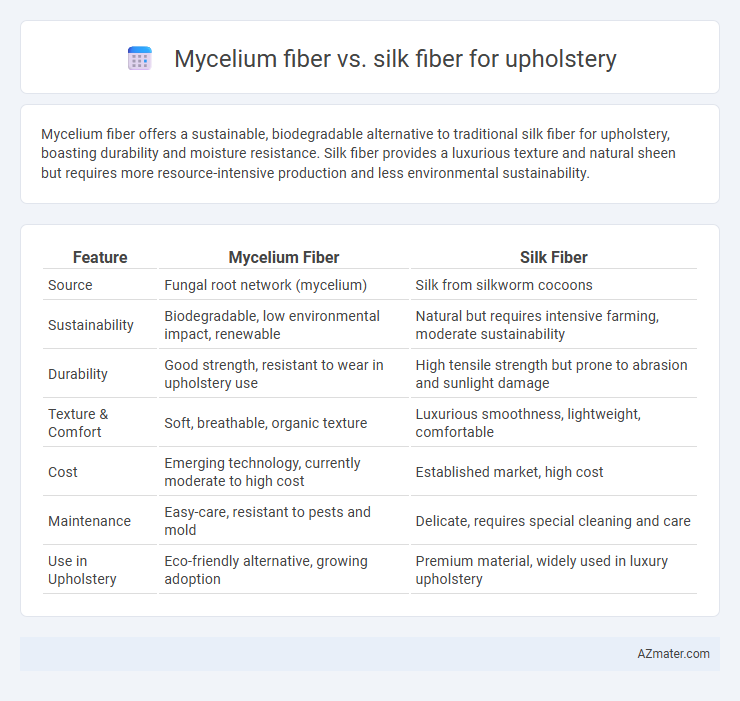 Mycelium fiber vs. silk fiber for upholstery

Mycelium fiber offers a sustainable, biodegradable alternative to traditional silk fiber for upholstery, boasting durability and moisture resistance. Silk fiber provides a luxurious texture and natural sheen but requires more resource-intensive production and less environmental sustainability.

| Feature | Mycelium Fiber | Silk Fiber |
|---|---|---|
| Source | Fungal root network (mycelium) | Silk from silkworm cocoons |
| Sustainability | Biodegradable, low environmental impact, renewable | Natural but requires intensive farming, moderate sustainability |
| Durability | Good strength, resistant to wear in upholstery use | High tensile strength but prone to abrasion and sunlight damage |
| Texture & Comfort | Soft, breathable, organic texture | Luxurious smoothness, lightweight, comfortable |
| Cost | Emerging technology, currently moderate to high cost | Established market, high cost |
| Maintenance | Easy-care, resistant to pests and mold | Delicate, requires special cleaning and care |
| Use in Upholstery | Eco-friendly alternative, growing adoption | Premium material, widely used in luxury upholstery |

AZmater.com