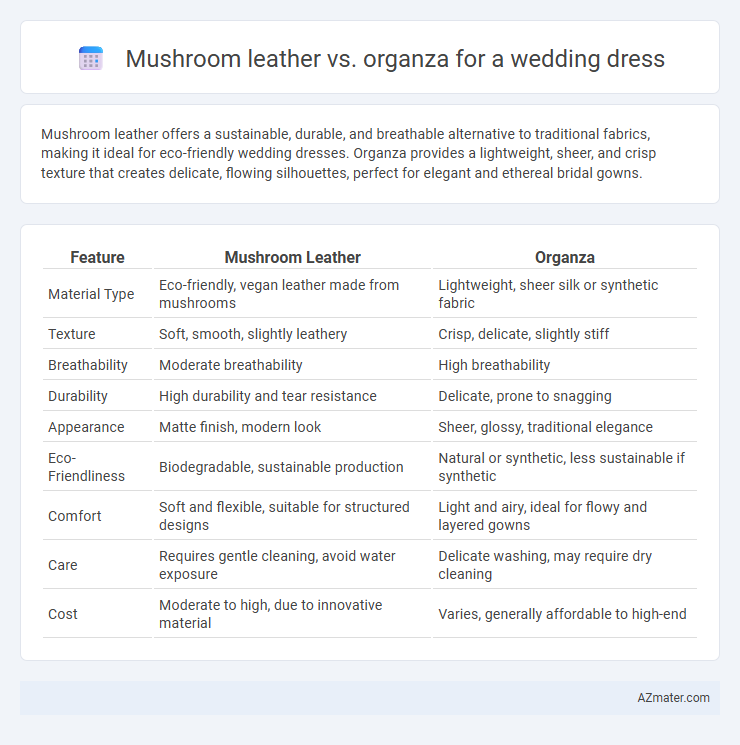 Mushroom leather vs. organza for a wedding dress

Mushroom leather offers a sustainable, durable, and breathable alternative to traditional fabrics, making it ideal for eco-friendly wedding dresses. Organza provides a lightweight, sheer, and crisp texture that creates delicate, flowing silhouettes, perfect for elegant and ethereal bridal gowns.

| Feature | Mushroom Leather | Organza |
|---|---|---|
| Material Type | Eco-friendly, vegan leather made from mushrooms | Lightweight, sheer silk or synthetic fabric |
| Texture | Soft, smooth, slightly leathery | Crisp, delicate, slightly stiff |
| Breathability | Moderate breathability | High breathability |
| Durability | High durability and tear resistance | Delicate, prone to snagging |
| Appearance | Matte finish, modern look | Sheer, glossy, traditional elegance |
| Eco-Friendliness | Biodegradable, sustainable production | Natural or synthetic, less sustainable if synthetic |
| Comfort | Soft and flexible, suitable for structured designs | Light and airy, ideal for flowy and layered gowns |
| Care | Requires gentle cleaning, avoid water exposure | Delicate washing, may require dry cleaning |
| Cost | Moderate to high, due to innovative material | Varies, generally affordable to high-end |

AZmater.com