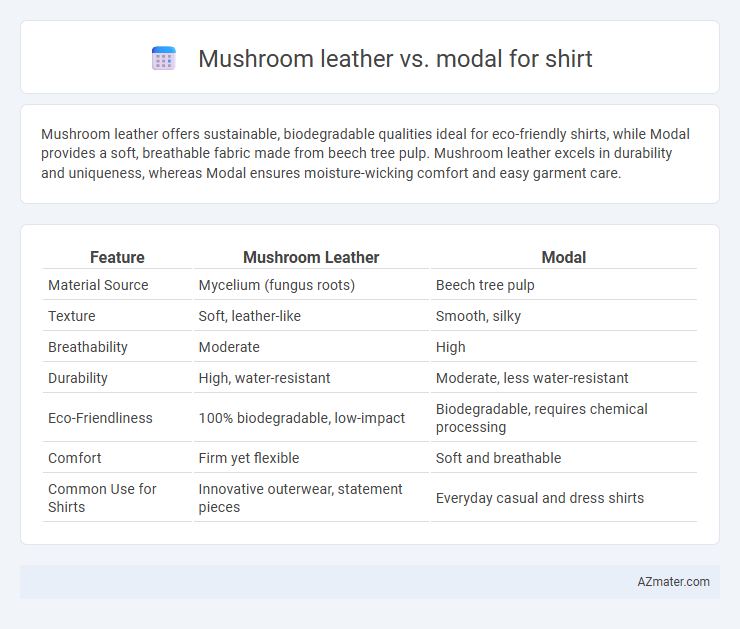 Mushroom leather vs. modal for shirt

Mushroom leather offers sustainable, biodegradable qualities ideal for eco-friendly shirts, while Modal provides a soft, breathable fabric made from beech tree pulp. Mushroom leather excels in durability and uniqueness, whereas Modal ensures moisture-wicking comfort and easy garment care.

| Feature | Mushroom Leather | Modal |
|---|---|---|
| Material Source | Mycelium (fungus roots) | Beech tree pulp |
| Texture | Soft, leather-like | Smooth, silky |
| Breathability | Moderate | High |
| Durability | High, water-resistant | Moderate, less water-resistant |
| Eco-Friendliness | 100% biodegradable, low-impact | Biodegradable, requires chemical processing |
| Comfort | Firm yet flexible | Soft and breathable |
| Common Use for Shirts | Innovative outerwear, statement pieces | Everyday casual and dress shirts |

AZmater.com