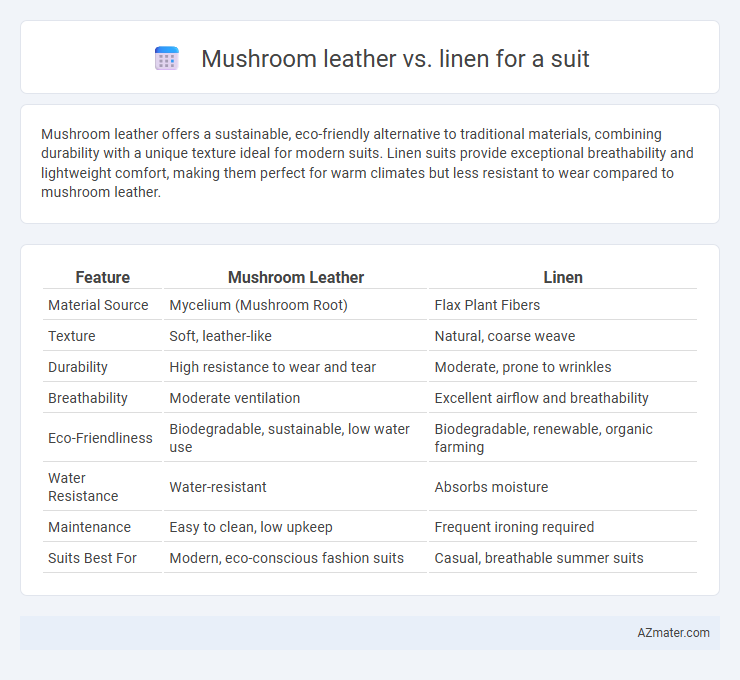 Mushroom leather vs. linen for a suit

Mushroom leather offers a sustainable, eco-friendly alternative to traditional materials, combining durability with a unique texture ideal for modern suits. Linen suits provide exceptional breathability and lightweight comfort, making them perfect for warm climates but less resistant to wear compared to mushroom leather.

| Feature | Mushroom Leather | Linen |
|---|---|---|
| Material Source | Mycelium (Mushroom Root) | Flax Plant Fibers |
| Texture | Soft, leather-like | Natural, coarse weave |
| Durability | High resistance to wear and tear | Moderate, prone to wrinkles |
| Breathability | Moderate ventilation | Excellent airflow and breathability |
| Eco-Friendliness | Biodegradable, sustainable, low water use | Biodegradable, renewable, organic farming |
| Water Resistance | Water-resistant | Absorbs moisture |
| Maintenance | Easy to clean, low upkeep | Frequent ironing required |
| Suits Best For | Modern, eco-conscious fashion suits | Casual, breathable summer suits |

AZmater.com