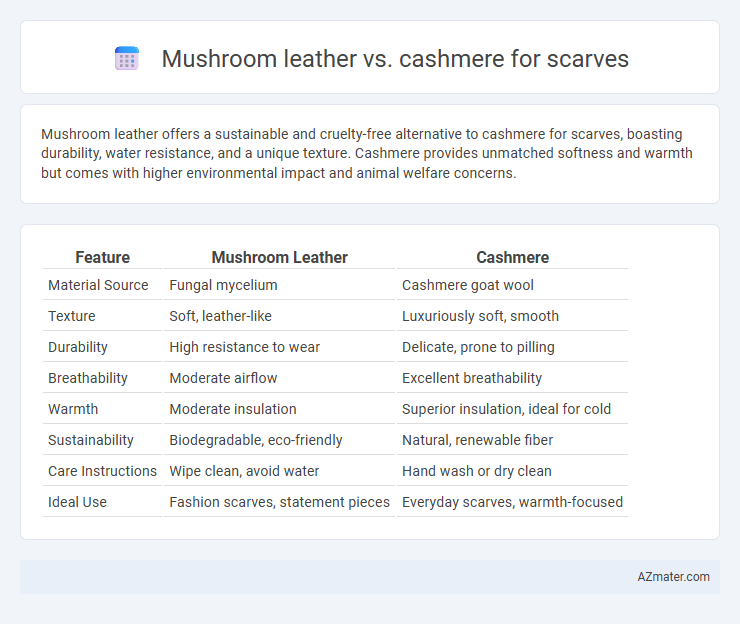 Mushroom leather vs. cashmere for scarves

Mushroom leather offers a sustainable and cruelty-free alternative to cashmere for scarves, boasting durability, water resistance, and a unique texture. Cashmere provides unmatched softness and warmth but comes with higher environmental impact and animal welfare concerns.

| Feature | Mushroom Leather | Cashmere |
|---|---|---|
| Material Source | Fungal mycelium | Cashmere goat wool |
| Texture | Soft, leather-like | Luxuriously soft, smooth |
| Durability | High resistance to wear | Delicate, prone to pilling |
| Breathability | Moderate airflow | Excellent breathability |
| Warmth | Moderate insulation | Superior insulation, ideal for cold |
| Sustainability | Biodegradable, eco-friendly | Natural, renewable fiber |
| Care Instructions | Wipe clean, avoid water | Hand wash or dry clean |
| Ideal Use | Fashion scarves, statement pieces | Everyday scarves, warmth-focused |

AZmater.com