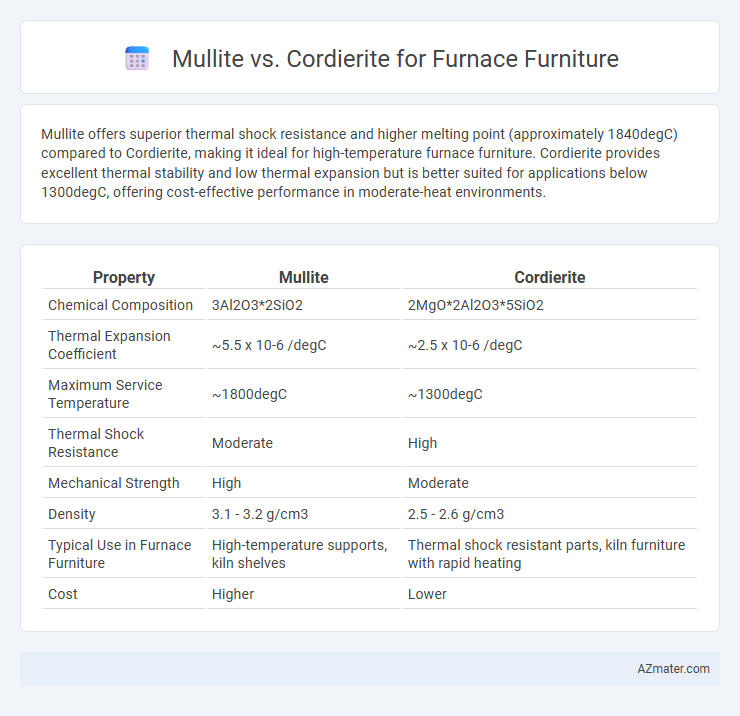 Mullite vs. Cordierite for Furnace Furniture

Mullite offers superior thermal shock resistance and higher melting point (approximately 1840degC) compared to Cordierite, making it ideal for high-temperature furnace furniture. Cordierite provides excellent thermal stability and low thermal expansion but is better suited for applications below 1300degC, offering cost-effective performance in moderate-heat environments.

| Property | Mullite | Cordierite |
|---|---|---|
| Chemical Composition | 3Al2O3*2SiO2 | 2MgO*2Al2O3*5SiO2 |
| Thermal Expansion Coefficient | ~5.5 x 10-6 /degC | ~2.5 x 10-6 /degC |
| Maximum Service Temperature | ~1800degC | ~1300degC |
| Thermal Shock Resistance | Moderate | High |
| Mechanical Strength | High | Moderate |
| Density | 3.1 - 3.2 g/cm3 | 2.5 - 2.6 g/cm3 |
| Typical Use in Furnace Furniture | High-temperature supports, kiln shelves | Thermal shock resistant parts, kiln furniture with rapid heating |
| Cost | Higher | Lower |

AZmater.com