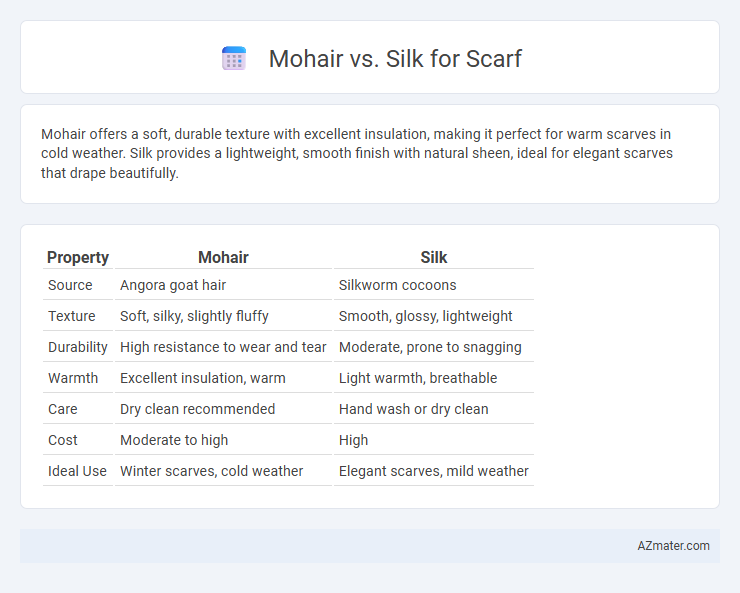 Mohair vs. Silk for Scarf

Mohair offers a soft, durable texture with excellent insulation, making it perfect for warm scarves in cold weather. Silk provides a lightweight, smooth finish with natural sheen, ideal for elegant scarves that drape beautifully.

| Property | Mohair | Silk |
|---|---|---|
| Source | Angora goat hair | Silkworm cocoons |
| Texture | Soft, silky, slightly fluffy | Smooth, glossy, lightweight |
| Durability | High resistance to wear and tear | Moderate, prone to snagging |
| Warmth | Excellent insulation, warm | Light warmth, breathable |
| Care | Dry clean recommended | Hand wash or dry clean |
| Cost | Moderate to high | High |
| Ideal Use | Winter scarves, cold weather | Elegant scarves, mild weather |

AZmater.com