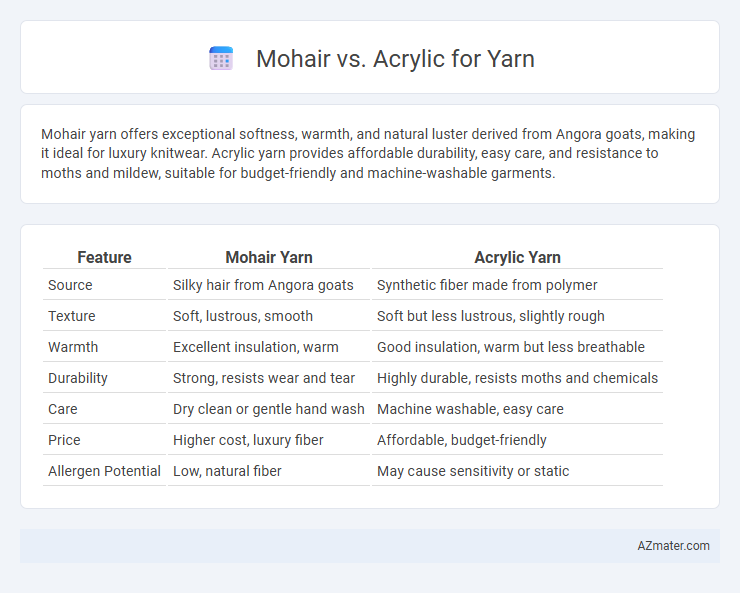 Mohair vs. Acrylic for Yarn

Mohair yarn offers exceptional softness, warmth, and natural luster derived from Angora goats, making it ideal for luxury knitwear. Acrylic yarn provides affordable durability, easy care, and resistance to moths and mildew, suitable for budget-friendly and machine-washable garments.

| Feature | Mohair Yarn | Acrylic Yarn |
|---|---|---|
| Source | Silky hair from Angora goats | Synthetic fiber made from polymer |
| Texture | Soft, lustrous, smooth | Soft but less lustrous, slightly rough |
| Warmth | Excellent insulation, warm | Good insulation, warm but less breathable |
| Durability | Strong, resists wear and tear | Highly durable, resists moths and chemicals |
| Care | Dry clean or gentle hand wash | Machine washable, easy care |
| Price | Higher cost, luxury fiber | Affordable, budget-friendly |
| Allergen Potential | Low, natural fiber | May cause sensitivity or static |

AZmater.com