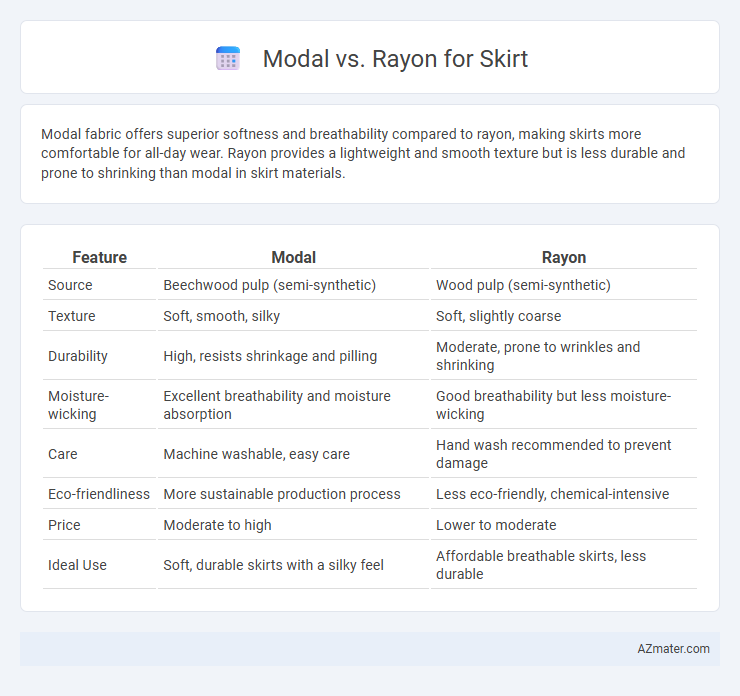 Modal vs. Rayon for Skirt

Modal fabric offers superior softness and breathability compared to rayon, making skirts more comfortable for all-day wear. Rayon provides a lightweight and smooth texture but is less durable and prone to shrinking than modal in skirt materials.

| Feature | Modal | Rayon |
|---|---|---|
| Source | Beechwood pulp (semi-synthetic) | Wood pulp (semi-synthetic) |
| Texture | Soft, smooth, silky | Soft, slightly coarse |
| Durability | High, resists shrinkage and pilling | Moderate, prone to wrinkles and shrinking |
| Moisture-wicking | Excellent breathability and moisture absorption | Good breathability but less moisture-wicking |
| Care | Machine washable, easy care | Hand wash recommended to prevent damage |
| Eco-friendliness | More sustainable production process | Less eco-friendly, chemical-intensive |
| Price | Moderate to high | Lower to moderate |
| Ideal Use | Soft, durable skirts with a silky feel | Affordable breathable skirts, less durable |

AZmater.com