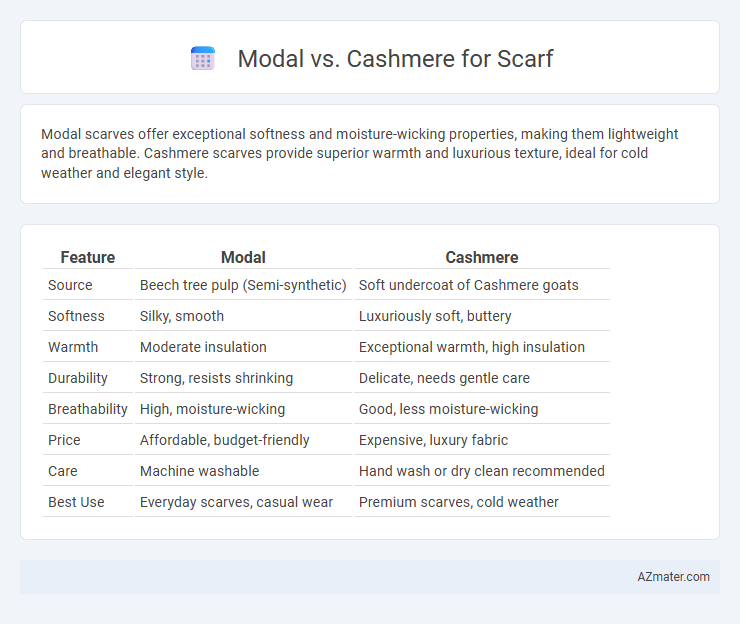 Modal vs. Cashmere for Scarf

Modal scarves offer exceptional softness and moisture-wicking properties, making them lightweight and breathable. Cashmere scarves provide superior warmth and luxurious texture, ideal for cold weather and elegant style.

| Feature | Modal | Cashmere |
|---|---|---|
| Source | Beech tree pulp (Semi-synthetic) | Soft undercoat of Cashmere goats |
| Softness | Silky, smooth | Luxuriously soft, buttery |
| Warmth | Moderate insulation | Exceptional warmth, high insulation |
| Durability | Strong, resists shrinking | Delicate, needs gentle care |
| Breathability | High, moisture-wicking | Good, less moisture-wicking |
| Price | Affordable, budget-friendly | Expensive, luxury fabric |
| Care | Machine washable | Hand wash or dry clean recommended |
| Best Use | Everyday scarves, casual wear | Premium scarves, cold weather |

AZmater.com