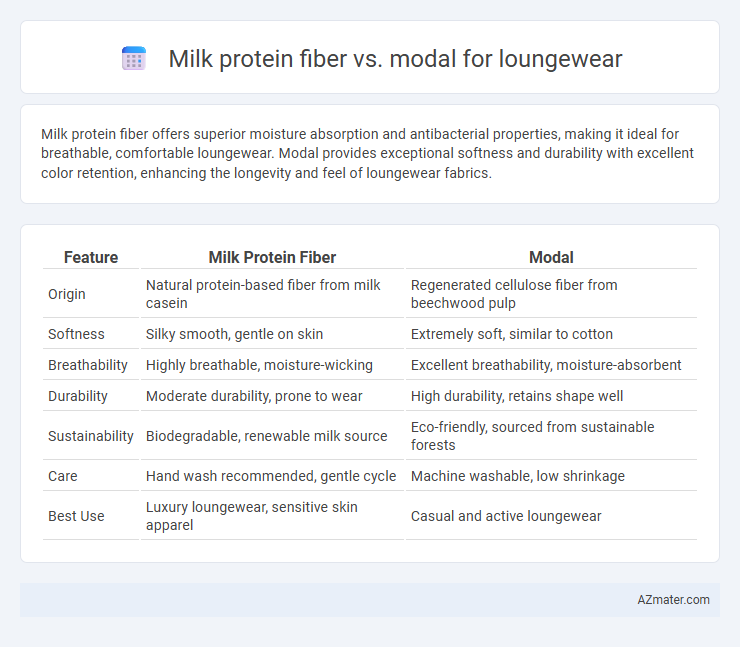 Milk protein fiber vs. modal for loungewear

Milk protein fiber offers superior moisture absorption and antibacterial properties, making it ideal for breathable, comfortable loungewear. Modal provides exceptional softness and durability with excellent color retention, enhancing the longevity and feel of loungewear fabrics.

| Feature | Milk Protein Fiber | Modal |
|---|---|---|
| Origin | Natural protein-based fiber from milk casein | Regenerated cellulose fiber from beechwood pulp |
| Softness | Silky smooth, gentle on skin | Extremely soft, similar to cotton |
| Breathability | Highly breathable, moisture-wicking | Excellent breathability, moisture-absorbent |
| Durability | Moderate durability, prone to wear | High durability, retains shape well |
| Sustainability | Biodegradable, renewable milk source | Eco-friendly, sourced from sustainable forests |
| Care | Hand wash recommended, gentle cycle | Machine washable, low shrinkage |
| Best Use | Luxury loungewear, sensitive skin apparel | Casual and active loungewear |

AZmater.com