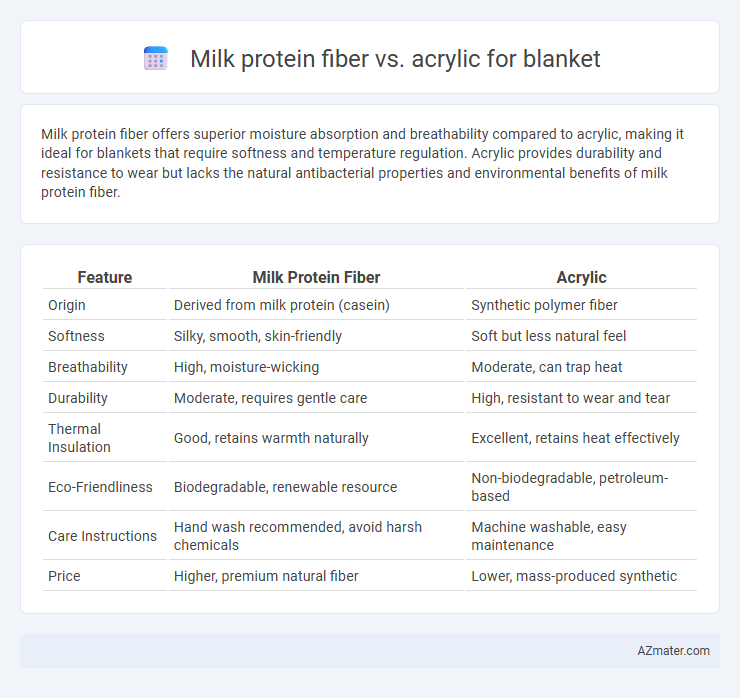 Milk protein fiber vs. acrylic for blanket

Milk protein fiber offers superior moisture absorption and breathability compared to acrylic, making it ideal for blankets that require softness and temperature regulation. Acrylic provides durability and resistance to wear but lacks the natural antibacterial properties and environmental benefits of milk protein fiber.

| Feature | Milk Protein Fiber | Acrylic |
|---|---|---|
| Origin | Derived from milk protein (casein) | Synthetic polymer fiber |
| Softness | Silky, smooth, skin-friendly | Soft but less natural feel |
| Breathability | High, moisture-wicking | Moderate, can trap heat |
| Durability | Moderate, requires gentle care | High, resistant to wear and tear |
| Thermal Insulation | Good, retains warmth naturally | Excellent, retains heat effectively |
| Eco-Friendliness | Biodegradable, renewable resource | Non-biodegradable, petroleum-based |
| Care Instructions | Hand wash recommended, avoid harsh chemicals | Machine washable, easy maintenance |
| Price | Higher, premium natural fiber | Lower, mass-produced synthetic |

AZmater.com