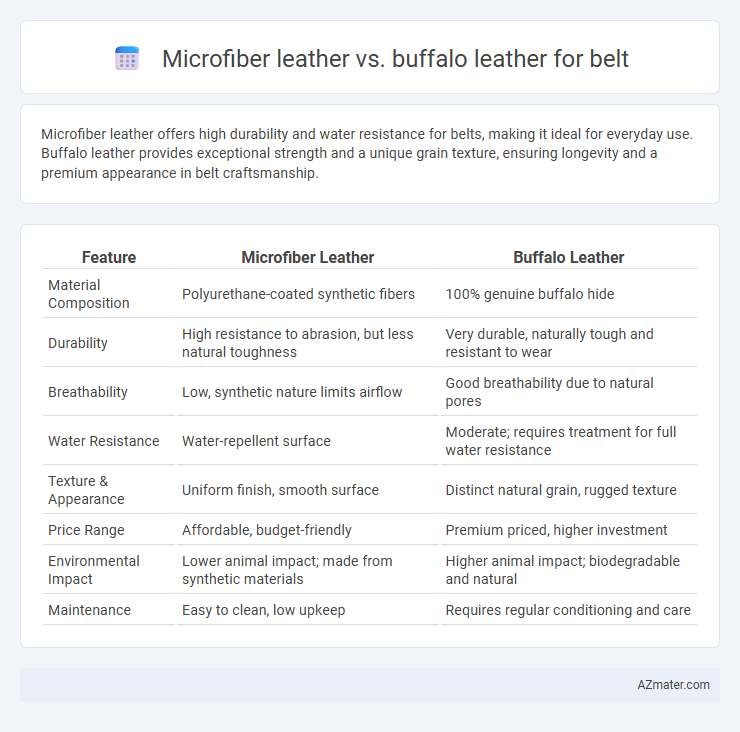 Microfiber leather vs. buffalo leather for belt

Microfiber leather offers high durability and water resistance for belts, making it ideal for everyday use. Buffalo leather provides exceptional strength and a unique grain texture, ensuring longevity and a premium appearance in belt craftsmanship.

| Feature | Microfiber Leather | Buffalo Leather |
|---|---|---|
| Material Composition | Polyurethane-coated synthetic fibers | 100% genuine buffalo hide |
| Durability | High resistance to abrasion, but less natural toughness | Very durable, naturally tough and resistant to wear |
| Breathability | Low, synthetic nature limits airflow | Good breathability due to natural pores |
| Water Resistance | Water-repellent surface | Moderate; requires treatment for full water resistance |
| Texture & Appearance | Uniform finish, smooth surface | Distinct natural grain, rugged texture |
| Price Range | Affordable, budget-friendly | Premium priced, higher investment |
| Environmental Impact | Lower animal impact; made from synthetic materials | Higher animal impact; biodegradable and natural |
| Maintenance | Easy to clean, low upkeep | Requires regular conditioning and care |

AZmater.com