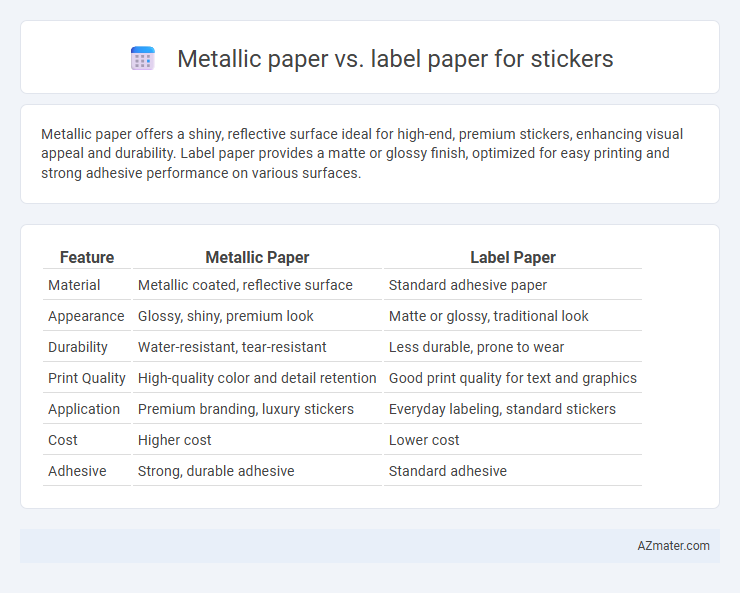 Metallic paper vs. label paper for stickers

Metallic paper offers a shiny, reflective surface ideal for high-end, premium stickers, enhancing visual appeal and durability. Label paper provides a matte or glossy finish, optimized for easy printing and strong adhesive performance on various surfaces.

| Feature | Metallic Paper | Label Paper |
|---|---|---|
| Material | Metallic coated, reflective surface | Standard adhesive paper |
| Appearance | Glossy, shiny, premium look | Matte or glossy, traditional look |
| Durability | Water-resistant, tear-resistant | Less durable, prone to wear |
| Print Quality | High-quality color and detail retention | Good print quality for text and graphics |
| Application | Premium branding, luxury stickers | Everyday labeling, standard stickers |
| Cost | Higher cost | Lower cost |
| Adhesive | Strong, durable adhesive | Standard adhesive |

AZmater.com