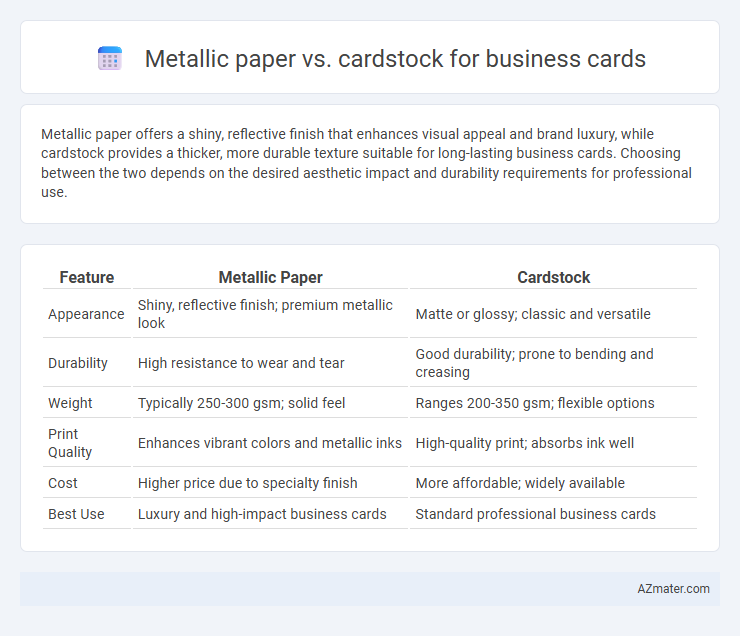 Metallic paper vs. cardstock for business cards

Metallic paper offers a shiny, reflective finish that enhances visual appeal and brand luxury, while cardstock provides a thicker, more durable texture suitable for long-lasting business cards. Choosing between the two depends on the desired aesthetic impact and durability requirements for professional use.

| Feature | Metallic Paper | Cardstock |
|---|---|---|
| Appearance | Shiny, reflective finish; premium metallic look | Matte or glossy; classic and versatile |
| Durability | High resistance to wear and tear | Good durability; prone to bending and creasing |
| Weight | Typically 250-300 gsm; solid feel | Ranges 200-350 gsm; flexible options |
| Print Quality | Enhances vibrant colors and metallic inks | High-quality print; absorbs ink well |
| Cost | Higher price due to specialty finish | More affordable; widely available |
| Best Use | Luxury and high-impact business cards | Standard professional business cards |

AZmater.com