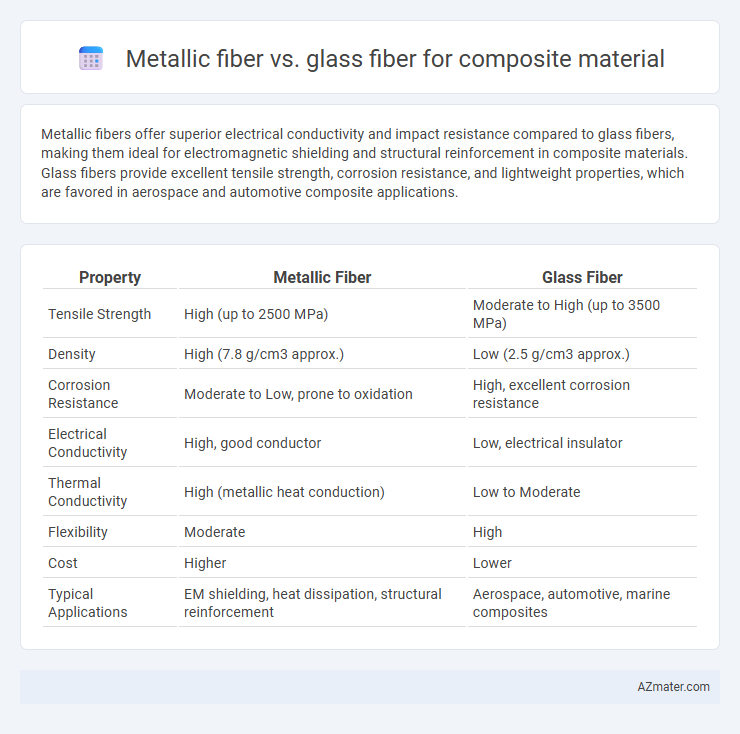 Metallic fiber vs. glass fiber for composite material

Metallic fibers offer superior electrical conductivity and impact resistance compared to glass fibers, making them ideal for electromagnetic shielding and structural reinforcement in composite materials. Glass fibers provide excellent tensile strength, corrosion resistance, and lightweight properties, which are favored in aerospace and automotive composite applications.

| Property | Metallic Fiber | Glass Fiber |
|---|---|---|
| Tensile Strength | High (up to 2500 MPa) | Moderate to High (up to 3500 MPa) |
| Density | High (7.8 g/cm3 approx.) | Low (2.5 g/cm3 approx.) |
| Corrosion Resistance | Moderate to Low, prone to oxidation | High, excellent corrosion resistance |
| Electrical Conductivity | High, good conductor | Low, electrical insulator |
| Thermal Conductivity | High (metallic heat conduction) | Low to Moderate |
| Flexibility | Moderate | High |
| Cost | Higher | Lower |
| Typical Applications | EM shielding, heat dissipation, structural reinforcement | Aerospace, automotive, marine composites |

AZmater.com