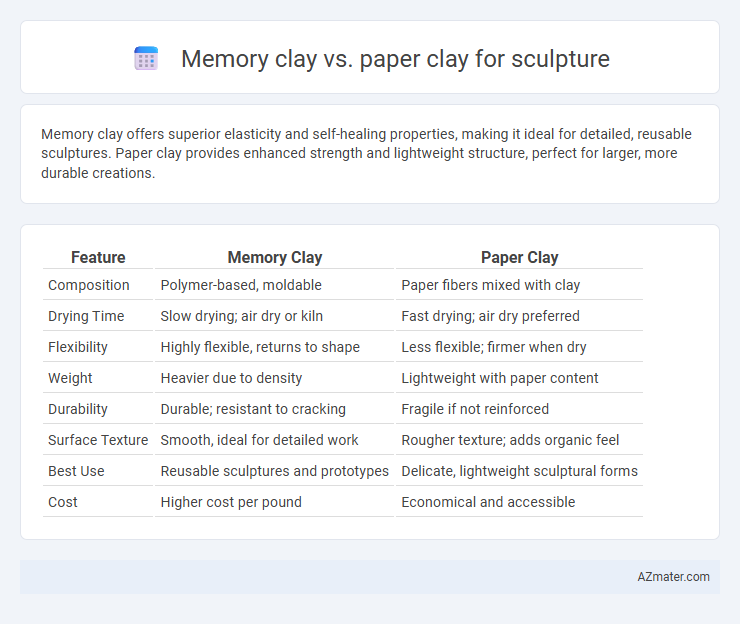 Memory clay vs. paper clay for sculpture

Memory clay offers superior elasticity and self-healing properties, making it ideal for detailed, reusable sculptures. Paper clay provides enhanced strength and lightweight structure, perfect for larger, more durable creations.

| Feature | Memory Clay | Paper Clay |
|---|---|---|
| Composition | Polymer-based, moldable | Paper fibers mixed with clay |
| Drying Time | Slow drying; air dry or kiln | Fast drying; air dry preferred |
| Flexibility | Highly flexible, returns to shape | Less flexible; firmer when dry |
| Weight | Heavier due to density | Lightweight with paper content |
| Durability | Durable; resistant to cracking | Fragile if not reinforced |
| Surface Texture | Smooth, ideal for detailed work | Rougher texture; adds organic feel |
| Best Use | Reusable sculptures and prototypes | Delicate, lightweight sculptural forms |
| Cost | Higher cost per pound | Economical and accessible |

AZmater.com