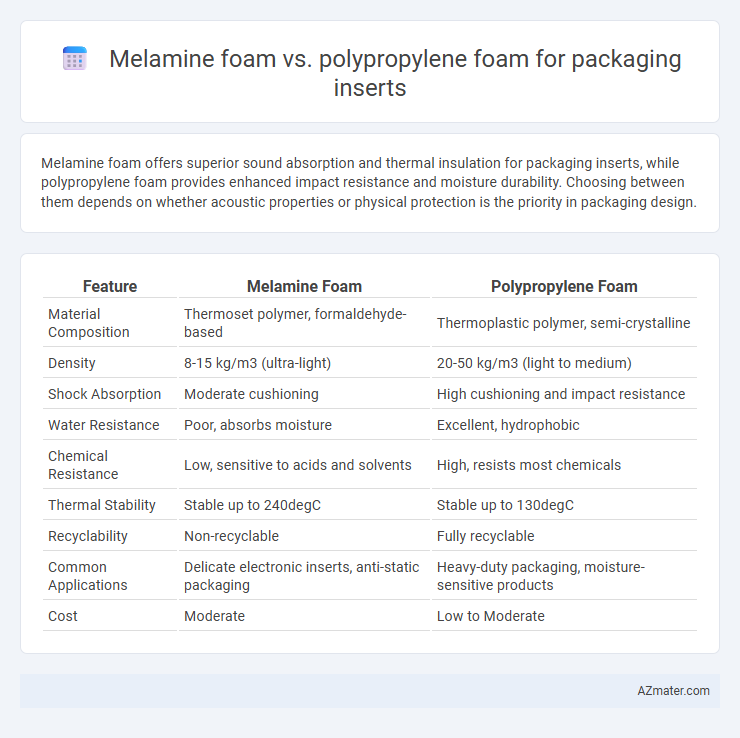 Melamine foam vs. polypropylene foam for packaging inserts

Melamine foam offers superior sound absorption and thermal insulation for packaging inserts, while polypropylene foam provides enhanced impact resistance and moisture durability. Choosing between them depends on whether acoustic properties or physical protection is the priority in packaging design.

| Feature | Melamine Foam | Polypropylene Foam |
|---|---|---|
| Material Composition | Thermoset polymer, formaldehyde-based | Thermoplastic polymer, semi-crystalline |
| Density | 8-15 kg/m3 (ultra-light) | 20-50 kg/m3 (light to medium) |
| Shock Absorption | Moderate cushioning | High cushioning and impact resistance |
| Water Resistance | Poor, absorbs moisture | Excellent, hydrophobic |
| Chemical Resistance | Low, sensitive to acids and solvents | High, resists most chemicals |
| Thermal Stability | Stable up to 240degC | Stable up to 130degC |
| Recyclability | Non-recyclable | Fully recyclable |
| Common Applications | Delicate electronic inserts, anti-static packaging | Heavy-duty packaging, moisture-sensitive products |
| Cost | Moderate | Low to Moderate |

AZmater.com