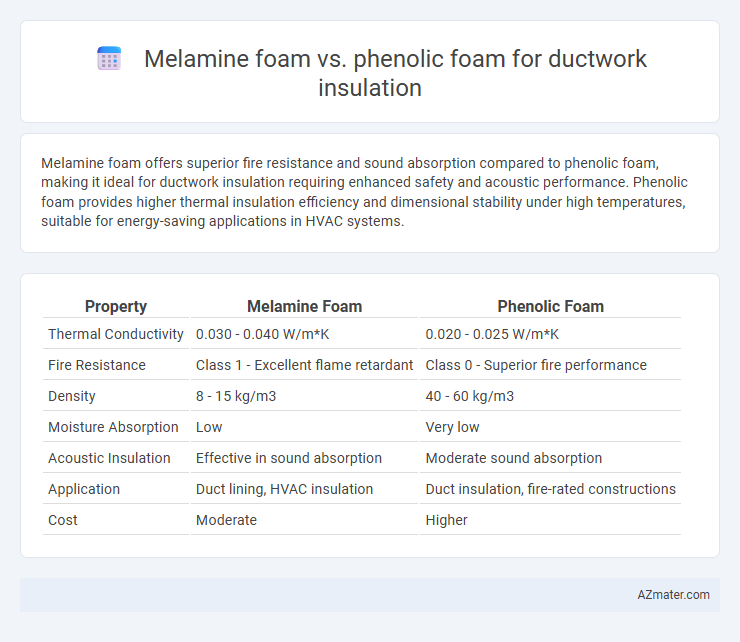 Melamine foam vs. phenolic foam for ductwork insulation

Melamine foam offers superior fire resistance and sound absorption compared to phenolic foam, making it ideal for ductwork insulation requiring enhanced safety and acoustic performance. Phenolic foam provides higher thermal insulation efficiency and dimensional stability under high temperatures, suitable for energy-saving applications in HVAC systems.

| Property | Melamine Foam | Phenolic Foam |
|---|---|---|
| Thermal Conductivity | 0.030 - 0.040 W/m*K | 0.020 - 0.025 W/m*K |
| Fire Resistance | Class 1 - Excellent flame retardant | Class 0 - Superior fire performance |
| Density | 8 - 15 kg/m3 | 40 - 60 kg/m3 |
| Moisture Absorption | Low | Very low |
| Acoustic Insulation | Effective in sound absorption | Moderate sound absorption |
| Application | Duct lining, HVAC insulation | Duct insulation, fire-rated constructions |
| Cost | Moderate | Higher |

AZmater.com