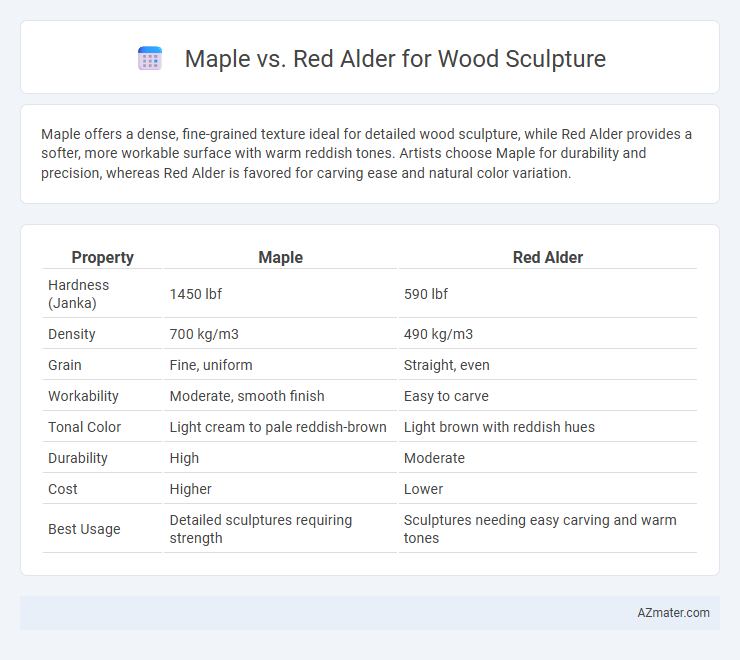 Maple vs. Red Alder for Wood Sculpture

Maple offers a dense, fine-grained texture ideal for detailed wood sculpture, while Red Alder provides a softer, more workable surface with warm reddish tones. Artists choose Maple for durability and precision, whereas Red Alder is favored for carving ease and natural color variation.

| Property | Maple | Red Alder |
|---|---|---|
| Hardness (Janka) | 1450 lbf | 590 lbf |
| Density | 700 kg/m3 | 490 kg/m3 |
| Grain | Fine, uniform | Straight, even |
| Workability | Moderate, smooth finish | Easy to carve |
| Tonal Color | Light cream to pale reddish-brown | Light brown with reddish hues |
| Durability | High | Moderate |
| Cost | Higher | Lower |
| Best Usage | Detailed sculptures requiring strength | Sculptures needing easy carving and warm tones |

AZmater.com