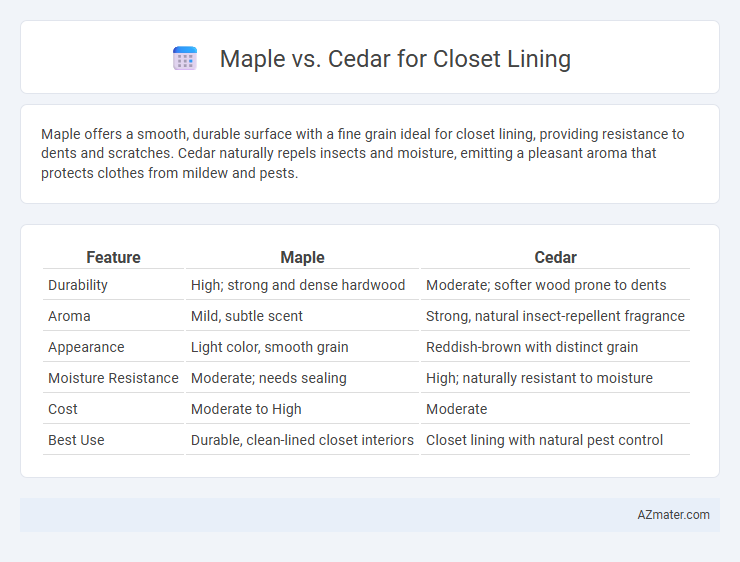 Maple vs. Cedar for Closet Lining

Maple offers a smooth, durable surface with a fine grain ideal for closet lining, providing resistance to dents and scratches. Cedar naturally repels insects and moisture, emitting a pleasant aroma that protects clothes from mildew and pests.

| Feature | Maple | Cedar |
|---|---|---|
| Durability | High; strong and dense hardwood | Moderate; softer wood prone to dents |
| Aroma | Mild, subtle scent | Strong, natural insect-repellent fragrance |
| Appearance | Light color, smooth grain | Reddish-brown with distinct grain |
| Moisture Resistance | Moderate; needs sealing | High; naturally resistant to moisture |
| Cost | Moderate to High | Moderate |
| Best Use | Durable, clean-lined closet interiors | Closet lining with natural pest control |

AZmater.com