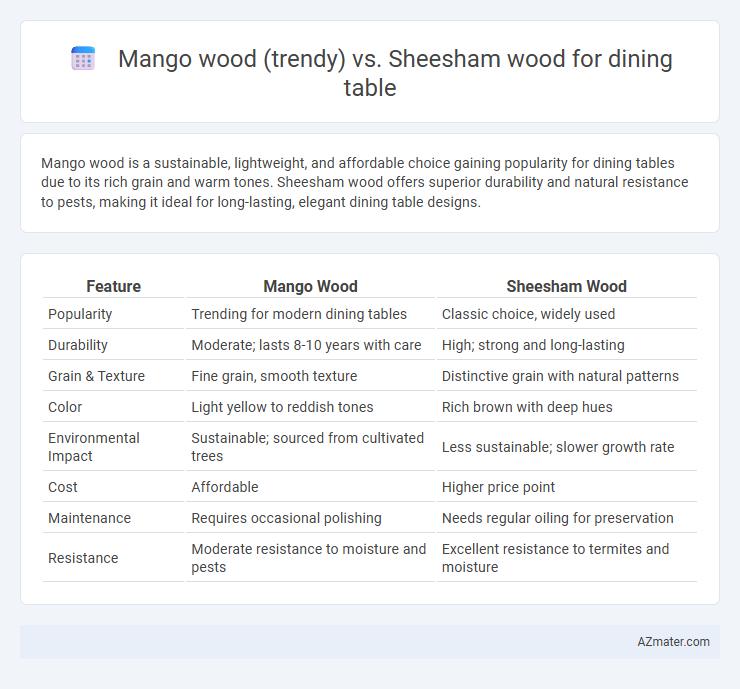 Mango wood (trendy) vs. Sheesham wood for dining table

Mango wood is a sustainable, lightweight, and affordable choice gaining popularity for dining tables due to its rich grain and warm tones. Sheesham wood offers superior durability and natural resistance to pests, making it ideal for long-lasting, elegant dining table designs.

| Feature | Mango Wood | Sheesham Wood |
|---|---|---|
| Popularity | Trending for modern dining tables | Classic choice, widely used |
| Durability | Moderate; lasts 8-10 years with care | High; strong and long-lasting |
| Grain & Texture | Fine grain, smooth texture | Distinctive grain with natural patterns |
| Color | Light yellow to reddish tones | Rich brown with deep hues |
| Environmental Impact | Sustainable; sourced from cultivated trees | Less sustainable; slower growth rate |
| Cost | Affordable | Higher price point |
| Maintenance | Requires occasional polishing | Needs regular oiling for preservation |
| Resistance | Moderate resistance to moisture and pests | Excellent resistance to termites and moisture |

AZmater.com