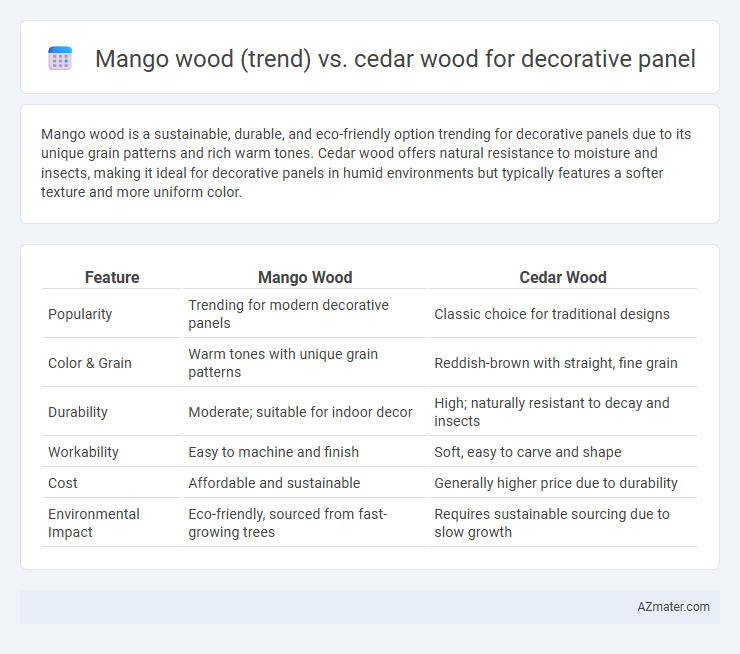 Mango wood (trend) vs. cedar wood for decorative panel

Mango wood is a sustainable, durable, and eco-friendly option trending for decorative panels due to its unique grain patterns and rich warm tones. Cedar wood offers natural resistance to moisture and insects, making it ideal for decorative panels in humid environments but typically features a softer texture and more uniform color.

| Feature | Mango Wood | Cedar Wood |
|---|---|---|
| Popularity | Trending for modern decorative panels | Classic choice for traditional designs |
| Color & Grain | Warm tones with unique grain patterns | Reddish-brown with straight, fine grain |
| Durability | Moderate; suitable for indoor decor | High; naturally resistant to decay and insects |
| Workability | Easy to machine and finish | Soft, easy to carve and shape |
| Cost | Affordable and sustainable | Generally higher price due to durability |
| Environmental Impact | Eco-friendly, sourced from fast-growing trees | Requires sustainable sourcing due to slow growth |

AZmater.com