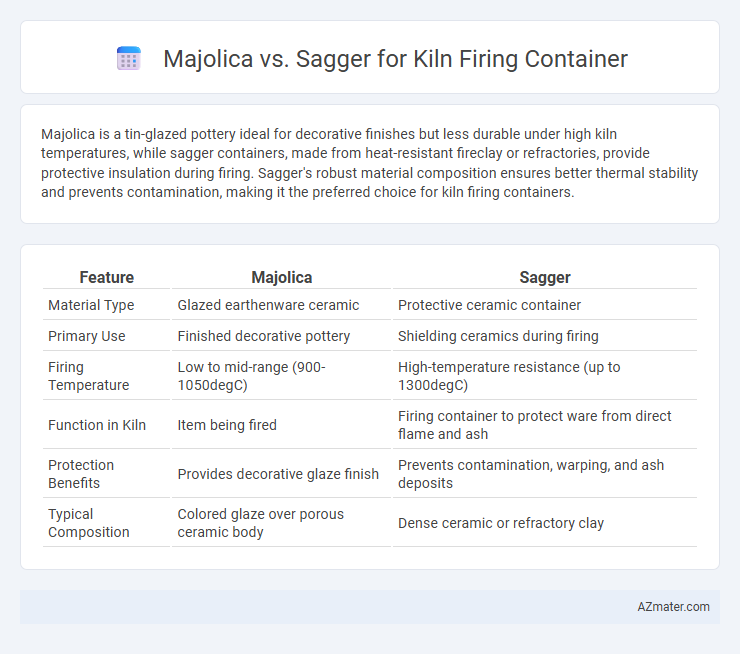 Majolica vs. Sagger for Kiln Firing Container

Majolica is a tin-glazed pottery ideal for decorative finishes but less durable under high kiln temperatures, while sagger containers, made from heat-resistant fireclay or refractories, provide protective insulation during firing. Sagger's robust material composition ensures better thermal stability and prevents contamination, making it the preferred choice for kiln firing containers.

| Feature | Majolica | Sagger |
|---|---|---|
| Material Type | Glazed earthenware ceramic | Protective ceramic container |
| Primary Use | Finished decorative pottery | Shielding ceramics during firing |
| Firing Temperature | Low to mid-range (900-1050degC) | High-temperature resistance (up to 1300degC) |
| Function in Kiln | Item being fired | Firing container to protect ware from direct flame and ash |
| Protection Benefits | Provides decorative glaze finish | Prevents contamination, warping, and ash deposits |
| Typical Composition | Colored glaze over porous ceramic body | Dense ceramic or refractory clay |

AZmater.com