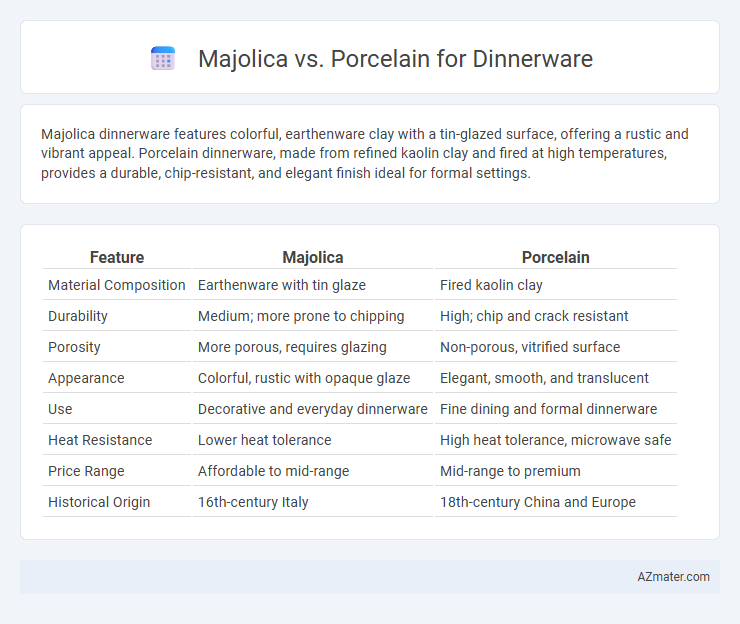 Majolica vs. Porcelain for Dinnerware

Majolica dinnerware features colorful, earthenware clay with a tin-glazed surface, offering a rustic and vibrant appeal. Porcelain dinnerware, made from refined kaolin clay and fired at high temperatures, provides a durable, chip-resistant, and elegant finish ideal for formal settings.

| Feature | Majolica | Porcelain |
|---|---|---|
| Material Composition | Earthenware with tin glaze | Fired kaolin clay |
| Durability | Medium; more prone to chipping | High; chip and crack resistant |
| Porosity | More porous, requires glazing | Non-porous, vitrified surface |
| Appearance | Colorful, rustic with opaque glaze | Elegant, smooth, and translucent |
| Use | Decorative and everyday dinnerware | Fine dining and formal dinnerware |
| Heat Resistance | Lower heat tolerance | High heat tolerance, microwave safe |
| Price Range | Affordable to mid-range | Mid-range to premium |
| Historical Origin | 16th-century Italy | 18th-century China and Europe |

AZmater.com