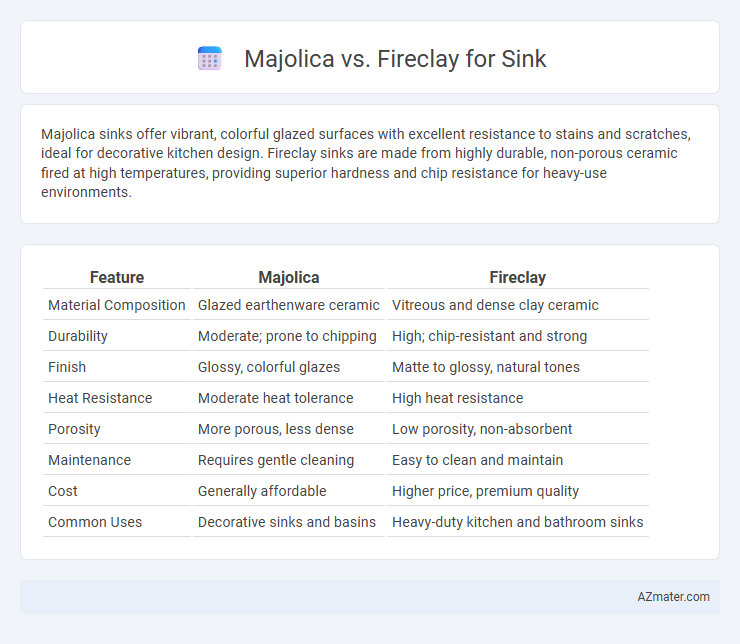 Majolica vs. Fireclay for Sink

Majolica sinks offer vibrant, colorful glazed surfaces with excellent resistance to stains and scratches, ideal for decorative kitchen design. Fireclay sinks are made from highly durable, non-porous ceramic fired at high temperatures, providing superior hardness and chip resistance for heavy-use environments.

| Feature | Majolica | Fireclay |
|---|---|---|
| Material Composition | Glazed earthenware ceramic | Vitreous and dense clay ceramic |
| Durability | Moderate; prone to chipping | High; chip-resistant and strong |
| Finish | Glossy, colorful glazes | Matte to glossy, natural tones |
| Heat Resistance | Moderate heat tolerance | High heat resistance |
| Porosity | More porous, less dense | Low porosity, non-absorbent |
| Maintenance | Requires gentle cleaning | Easy to clean and maintain |
| Cost | Generally affordable | Higher price, premium quality |
| Common Uses | Decorative sinks and basins | Heavy-duty kitchen and bathroom sinks |

AZmater.com