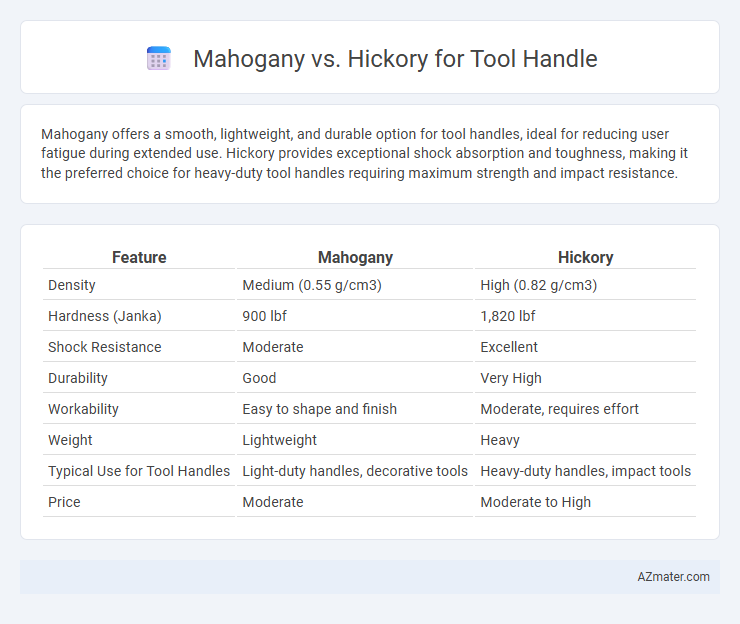 Mahogany vs. Hickory for Tool Handle

Mahogany offers a smooth, lightweight, and durable option for tool handles, ideal for reducing user fatigue during extended use. Hickory provides exceptional shock absorption and toughness, making it the preferred choice for heavy-duty tool handles requiring maximum strength and impact resistance.

| Feature | Mahogany | Hickory |
|---|---|---|
| Density | Medium (0.55 g/cm3) | High (0.82 g/cm3) |
| Hardness (Janka) | 900 lbf | 1,820 lbf |
| Shock Resistance | Moderate | Excellent |
| Durability | Good | Very High |
| Workability | Easy to shape and finish | Moderate, requires effort |
| Weight | Lightweight | Heavy |
| Typical Use for Tool Handles | Light-duty handles, decorative tools | Heavy-duty handles, impact tools |
| Price | Moderate | Moderate to High |

AZmater.com