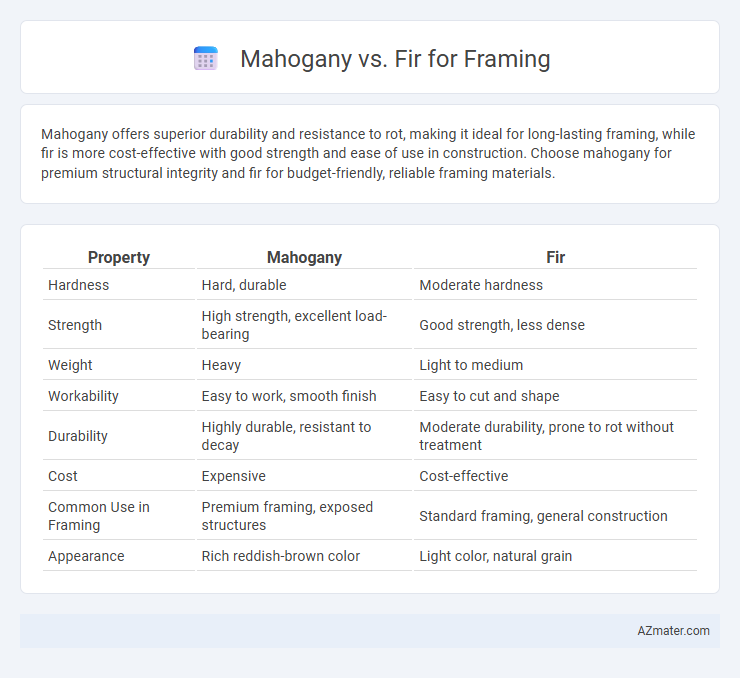 Mahogany vs. Fir for Framing

Mahogany offers superior durability and resistance to rot, making it ideal for long-lasting framing, while fir is more cost-effective with good strength and ease of use in construction. Choose mahogany for premium structural integrity and fir for budget-friendly, reliable framing materials.

| Property | Mahogany | Fir |
|---|---|---|
| Hardness | Hard, durable | Moderate hardness |
| Strength | High strength, excellent load-bearing | Good strength, less dense |
| Weight | Heavy | Light to medium |
| Workability | Easy to work, smooth finish | Easy to cut and shape |
| Durability | Highly durable, resistant to decay | Moderate durability, prone to rot without treatment |
| Cost | Expensive | Cost-effective |
| Common Use in Framing | Premium framing, exposed structures | Standard framing, general construction |
| Appearance | Rich reddish-brown color | Light color, natural grain |

AZmater.com