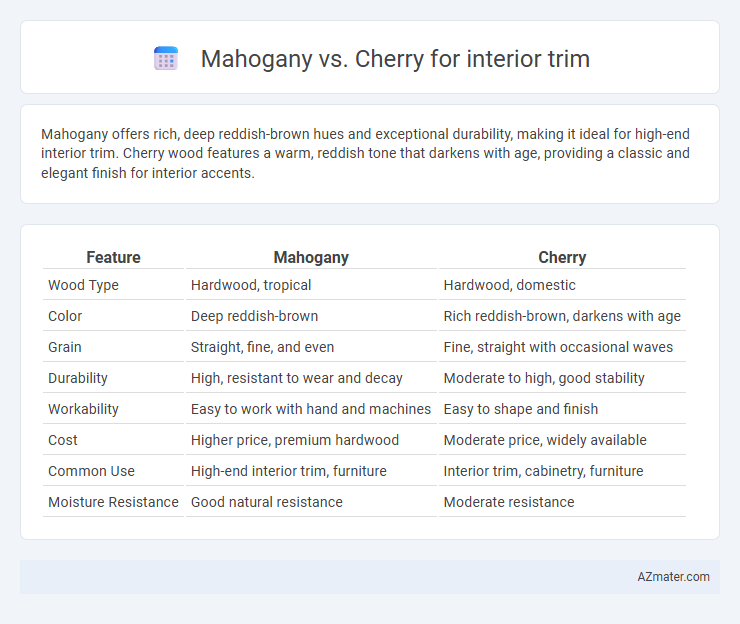 Mahogany vs. Cherry for interior trim

Mahogany offers rich, deep reddish-brown hues and exceptional durability, making it ideal for high-end interior trim. Cherry wood features a warm, reddish tone that darkens with age, providing a classic and elegant finish for interior accents.

| Feature | Mahogany | Cherry |
|---|---|---|
| Wood Type | Hardwood, tropical | Hardwood, domestic |
| Color | Deep reddish-brown | Rich reddish-brown, darkens with age |
| Grain | Straight, fine, and even | Fine, straight with occasional waves |
| Durability | High, resistant to wear and decay | Moderate to high, good stability |
| Workability | Easy to work with hand and machines | Easy to shape and finish |
| Cost | Higher price, premium hardwood | Moderate price, widely available |
| Common Use | High-end interior trim, furniture | Interior trim, cabinetry, furniture |
| Moisture Resistance | Good natural resistance | Moderate resistance |

AZmater.com