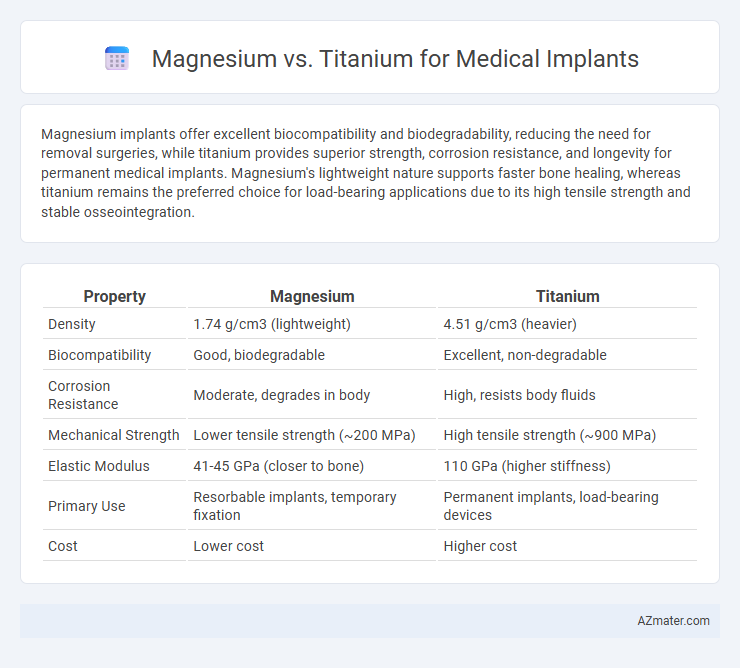 Magnesium vs. Titanium for Medical Implants

Magnesium implants offer excellent biocompatibility and biodegradability, reducing the need for removal surgeries, while titanium provides superior strength, corrosion resistance, and longevity for permanent medical implants. Magnesium's lightweight nature supports faster bone healing, whereas titanium remains the preferred choice for load-bearing applications due to its high tensile strength and stable osseointegration.

| Property | Magnesium | Titanium |
|---|---|---|
| Density | 1.74 g/cm3 (lightweight) | 4.51 g/cm3 (heavier) |
| Biocompatibility | Good, biodegradable | Excellent, non-degradable |
| Corrosion Resistance | Moderate, degrades in body | High, resists body fluids |
| Mechanical Strength | Lower tensile strength (~200 MPa) | High tensile strength (~900 MPa) |
| Elastic Modulus | 41-45 GPa (closer to bone) | 110 GPa (higher stiffness) |
| Primary Use | Resorbable implants, temporary fixation | Permanent implants, load-bearing devices |
| Cost | Lower cost | Higher cost |

AZmater.com