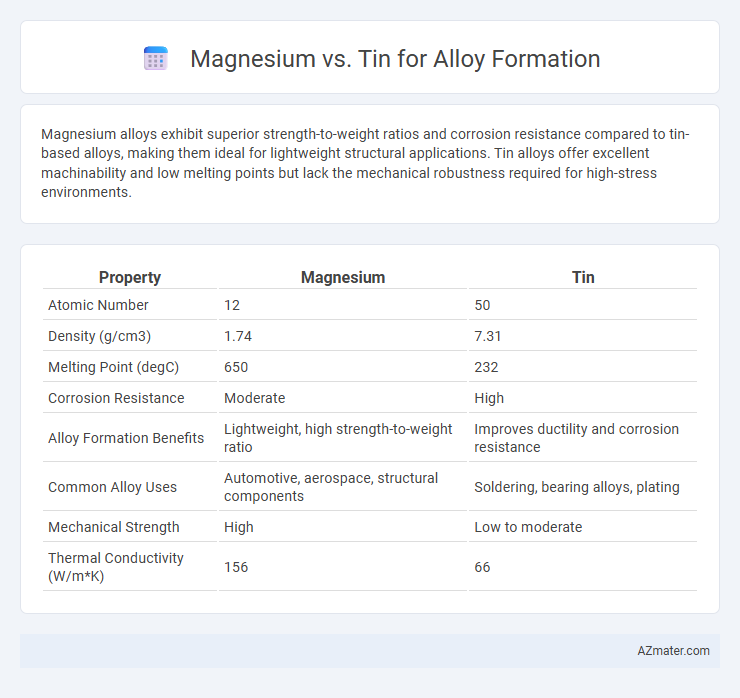 Magnesium vs. Tin for Alloy Formation

Magnesium alloys exhibit superior strength-to-weight ratios and corrosion resistance compared to tin-based alloys, making them ideal for lightweight structural applications. Tin alloys offer excellent machinability and low melting points but lack the mechanical robustness required for high-stress environments.

| Property | Magnesium | Tin |
|---|---|---|
| Atomic Number | 12 | 50 |
| Density (g/cm3) | 1.74 | 7.31 |
| Melting Point (degC) | 650 | 232 |
| Corrosion Resistance | Moderate | High |
| Alloy Formation Benefits | Lightweight, high strength-to-weight ratio | Improves ductility and corrosion resistance |
| Common Alloy Uses | Automotive, aerospace, structural components | Soldering, bearing alloys, plating |
| Mechanical Strength | High | Low to moderate |
| Thermal Conductivity (W/m*K) | 156 | 66 |

AZmater.com