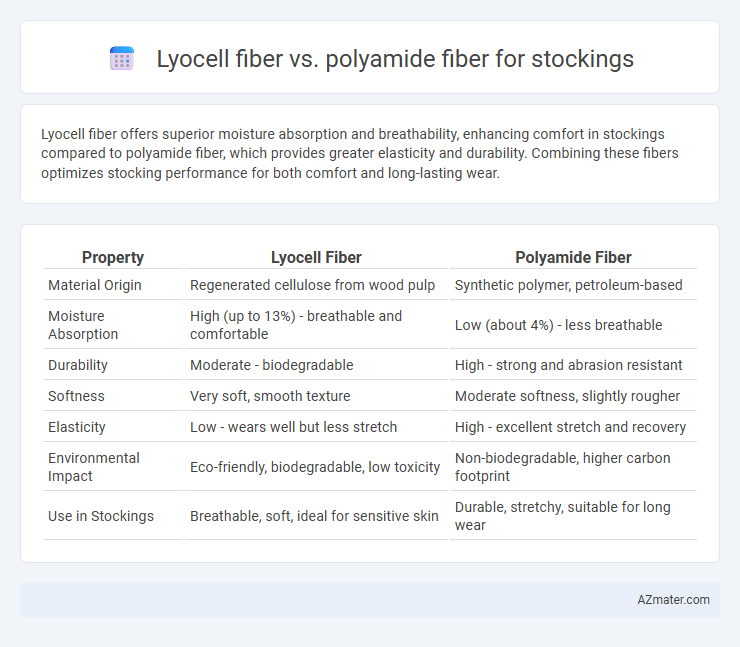 Lyocell fiber vs. polyamide fiber for stockings

Lyocell fiber offers superior moisture absorption and breathability, enhancing comfort in stockings compared to polyamide fiber, which provides greater elasticity and durability. Combining these fibers optimizes stocking performance for both comfort and long-lasting wear.

| Property | Lyocell Fiber | Polyamide Fiber |
|---|---|---|
| Material Origin | Regenerated cellulose from wood pulp | Synthetic polymer, petroleum-based |
| Moisture Absorption | High (up to 13%) - breathable and comfortable | Low (about 4%) - less breathable |
| Durability | Moderate - biodegradable | High - strong and abrasion resistant |
| Softness | Very soft, smooth texture | Moderate softness, slightly rougher |
| Elasticity | Low - wears well but less stretch | High - excellent stretch and recovery |
| Environmental Impact | Eco-friendly, biodegradable, low toxicity | Non-biodegradable, higher carbon footprint |
| Use in Stockings | Breathable, soft, ideal for sensitive skin | Durable, stretchy, suitable for long wear |

AZmater.com