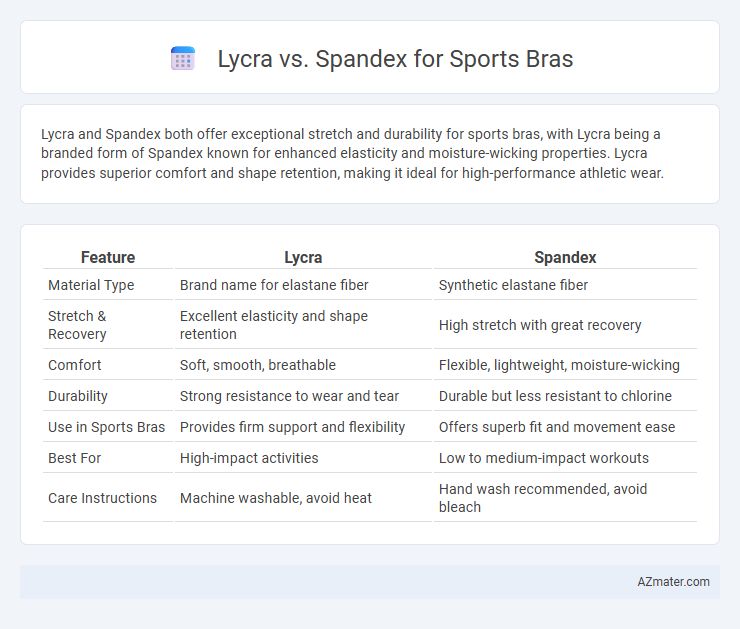 Lycra vs. Spandex for Sports Bras

Lycra and Spandex both offer exceptional stretch and durability for sports bras, with Lycra being a branded form of Spandex known for enhanced elasticity and moisture-wicking properties. Lycra provides superior comfort and shape retention, making it ideal for high-performance athletic wear.

| Feature | Lycra | Spandex |
|---|---|---|
| Material Type | Brand name for elastane fiber | Synthetic elastane fiber |
| Stretch & Recovery | Excellent elasticity and shape retention | High stretch with great recovery |
| Comfort | Soft, smooth, breathable | Flexible, lightweight, moisture-wicking |
| Durability | Strong resistance to wear and tear | Durable but less resistant to chlorine |
| Use in Sports Bras | Provides firm support and flexibility | Offers superb fit and movement ease |
| Best For | High-impact activities | Low to medium-impact workouts |
| Care Instructions | Machine washable, avoid heat | Hand wash recommended, avoid bleach |

AZmater.com