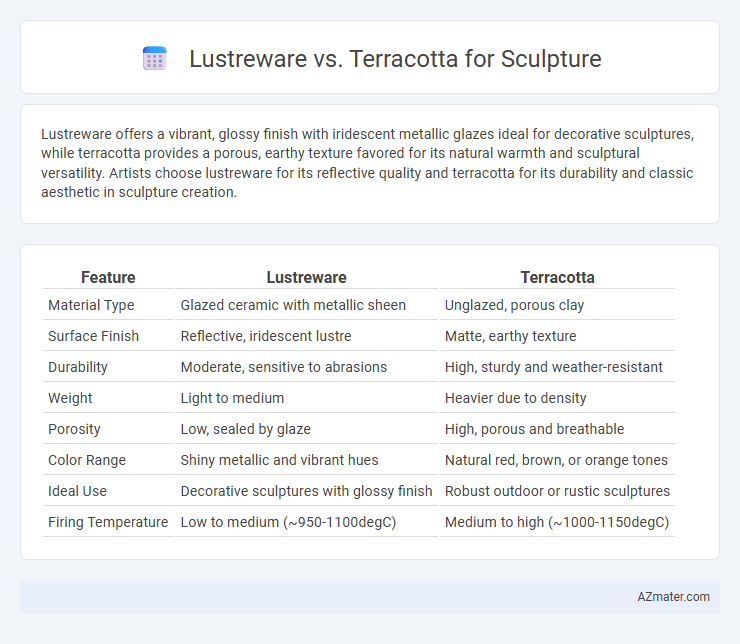 Lustreware vs. Terracotta for Sculpture

Lustreware offers a vibrant, glossy finish with iridescent metallic glazes ideal for decorative sculptures, while terracotta provides a porous, earthy texture favored for its natural warmth and sculptural versatility. Artists choose lustreware for its reflective quality and terracotta for its durability and classic aesthetic in sculpture creation.

| Feature | Lustreware | Terracotta |
|---|---|---|
| Material Type | Glazed ceramic with metallic sheen | Unglazed, porous clay |
| Surface Finish | Reflective, iridescent lustre | Matte, earthy texture |
| Durability | Moderate, sensitive to abrasions | High, sturdy and weather-resistant |
| Weight | Light to medium | Heavier due to density |
| Porosity | Low, sealed by glaze | High, porous and breathable |
| Color Range | Shiny metallic and vibrant hues | Natural red, brown, or orange tones |
| Ideal Use | Decorative sculptures with glossy finish | Robust outdoor or rustic sculptures |
| Firing Temperature | Low to medium (~950-1100degC) | Medium to high (~1000-1150degC) |

AZmater.com