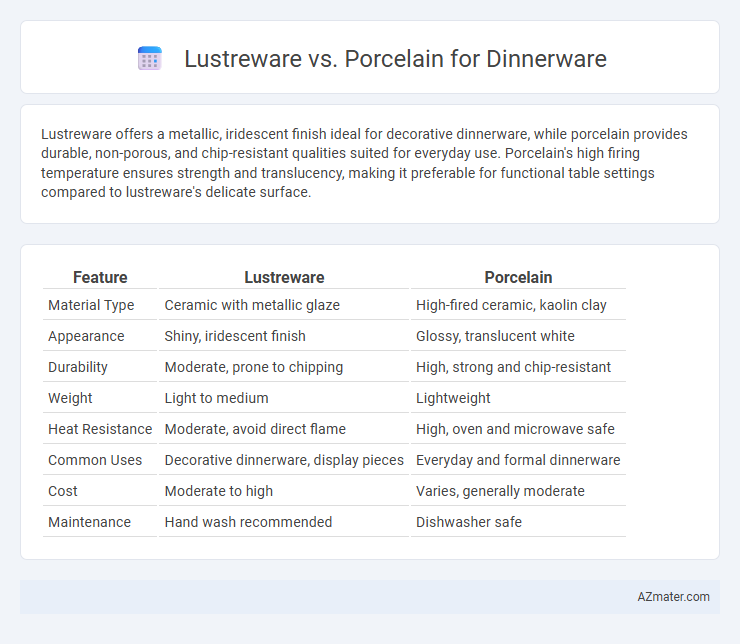 Lustreware vs. Porcelain for Dinnerware

Lustreware offers a metallic, iridescent finish ideal for decorative dinnerware, while porcelain provides durable, non-porous, and chip-resistant qualities suited for everyday use. Porcelain's high firing temperature ensures strength and translucency, making it preferable for functional table settings compared to lustreware's delicate surface.

| Feature | Lustreware | Porcelain |
|---|---|---|
| Material Type | Ceramic with metallic glaze | High-fired ceramic, kaolin clay |
| Appearance | Shiny, iridescent finish | Glossy, translucent white |
| Durability | Moderate, prone to chipping | High, strong and chip-resistant |
| Weight | Light to medium | Lightweight |
| Heat Resistance | Moderate, avoid direct flame | High, oven and microwave safe |
| Common Uses | Decorative dinnerware, display pieces | Everyday and formal dinnerware |
| Cost | Moderate to high | Varies, generally moderate |
| Maintenance | Hand wash recommended | Dishwasher safe |

AZmater.com