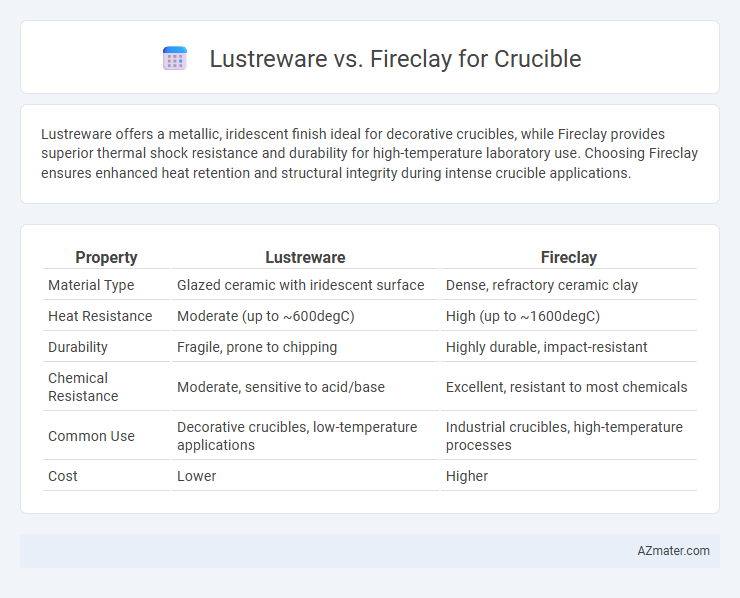 Lustreware vs. Fireclay for Crucible

Lustreware offers a metallic, iridescent finish ideal for decorative crucibles, while Fireclay provides superior thermal shock resistance and durability for high-temperature laboratory use. Choosing Fireclay ensures enhanced heat retention and structural integrity during intense crucible applications.

| Property | Lustreware | Fireclay |
|---|---|---|
| Material Type | Glazed ceramic with iridescent surface | Dense, refractory ceramic clay |
| Heat Resistance | Moderate (up to ~600degC) | High (up to ~1600degC) |
| Durability | Fragile, prone to chipping | Highly durable, impact-resistant |
| Chemical Resistance | Moderate, sensitive to acid/base | Excellent, resistant to most chemicals |
| Common Use | Decorative crucibles, low-temperature applications | Industrial crucibles, high-temperature processes |
| Cost | Lower | Higher |

AZmater.com