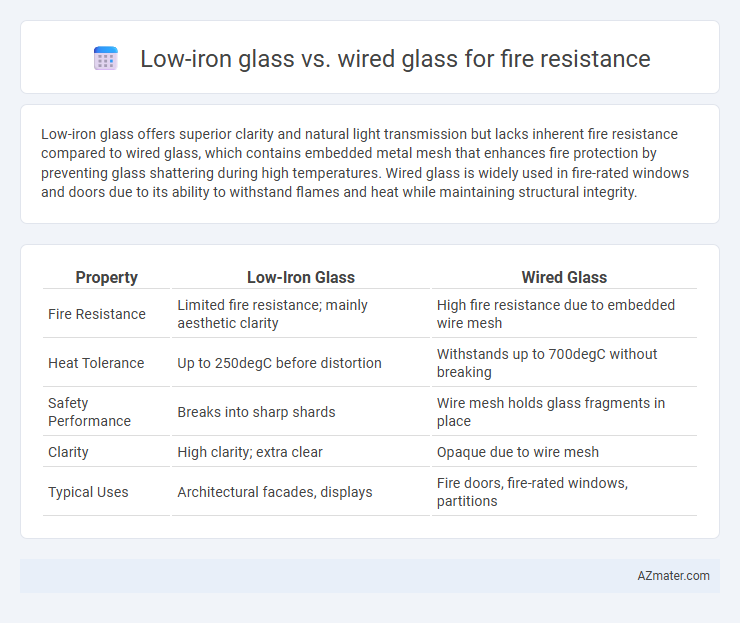 Low-iron glass vs. wired glass for fire resistance

Low-iron glass offers superior clarity and natural light transmission but lacks inherent fire resistance compared to wired glass, which contains embedded metal mesh that enhances fire protection by preventing glass shattering during high temperatures. Wired glass is widely used in fire-rated windows and doors due to its ability to withstand flames and heat while maintaining structural integrity.

| Property | Low-Iron Glass | Wired Glass |
|---|---|---|
| Fire Resistance | Limited fire resistance; mainly aesthetic clarity | High fire resistance due to embedded wire mesh |
| Heat Tolerance | Up to 250degC before distortion | Withstands up to 700degC without breaking |
| Safety Performance | Breaks into sharp shards | Wire mesh holds glass fragments in place |
| Clarity | High clarity; extra clear | Opaque due to wire mesh |
| Typical Uses | Architectural facades, displays | Fire doors, fire-rated windows, partitions |

AZmater.com