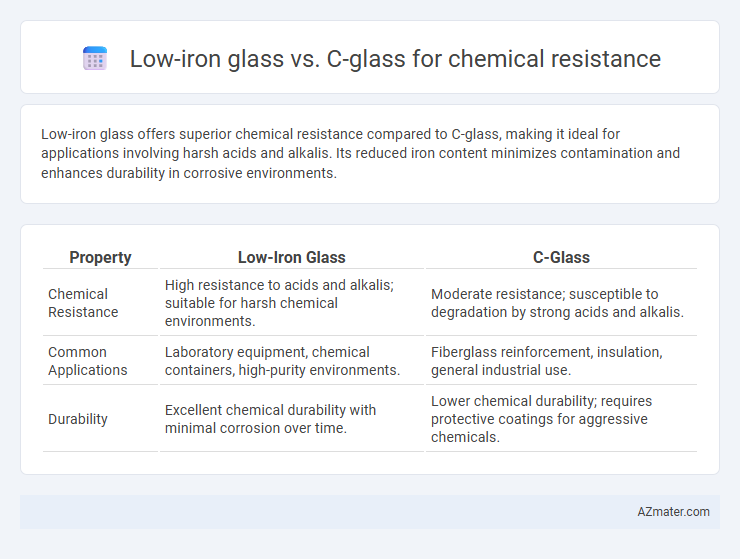 Low-iron glass vs. C-glass for chemical resistance

Low-iron glass offers superior chemical resistance compared to C-glass, making it ideal for applications involving harsh acids and alkalis. Its reduced iron content minimizes contamination and enhances durability in corrosive environments.

| Property | Low-Iron Glass | C-Glass |
|---|---|---|
| Chemical Resistance | High resistance to acids and alkalis; suitable for harsh chemical environments. | Moderate resistance; susceptible to degradation by strong acids and alkalis. |
| Common Applications | Laboratory equipment, chemical containers, high-purity environments. | Fiberglass reinforcement, insulation, general industrial use. |
| Durability | Excellent chemical durability with minimal corrosion over time. | Lower chemical durability; requires protective coatings for aggressive chemicals. |

AZmater.com