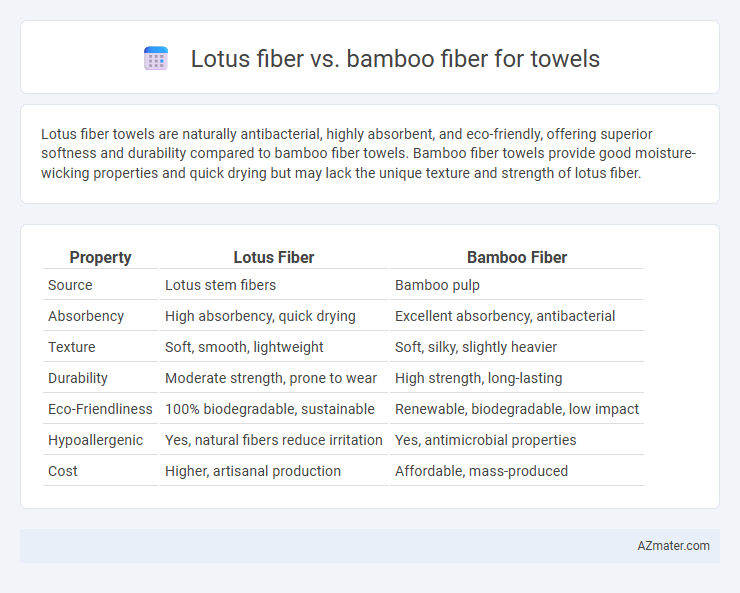 Lotus fiber vs. bamboo fiber for towels

Lotus fiber towels are naturally antibacterial, highly absorbent, and eco-friendly, offering superior softness and durability compared to bamboo fiber towels. Bamboo fiber towels provide good moisture-wicking properties and quick drying but may lack the unique texture and strength of lotus fiber.

| Property | Lotus Fiber | Bamboo Fiber |
|---|---|---|
| Source | Lotus stem fibers | Bamboo pulp |
| Absorbency | High absorbency, quick drying | Excellent absorbency, antibacterial |
| Texture | Soft, smooth, lightweight | Soft, silky, slightly heavier |
| Durability | Moderate strength, prone to wear | High strength, long-lasting |
| Eco-Friendliness | 100% biodegradable, sustainable | Renewable, biodegradable, low impact |
| Hypoallergenic | Yes, natural fibers reduce irritation | Yes, antimicrobial properties |
| Cost | Higher, artisanal production | Affordable, mass-produced |

AZmater.com