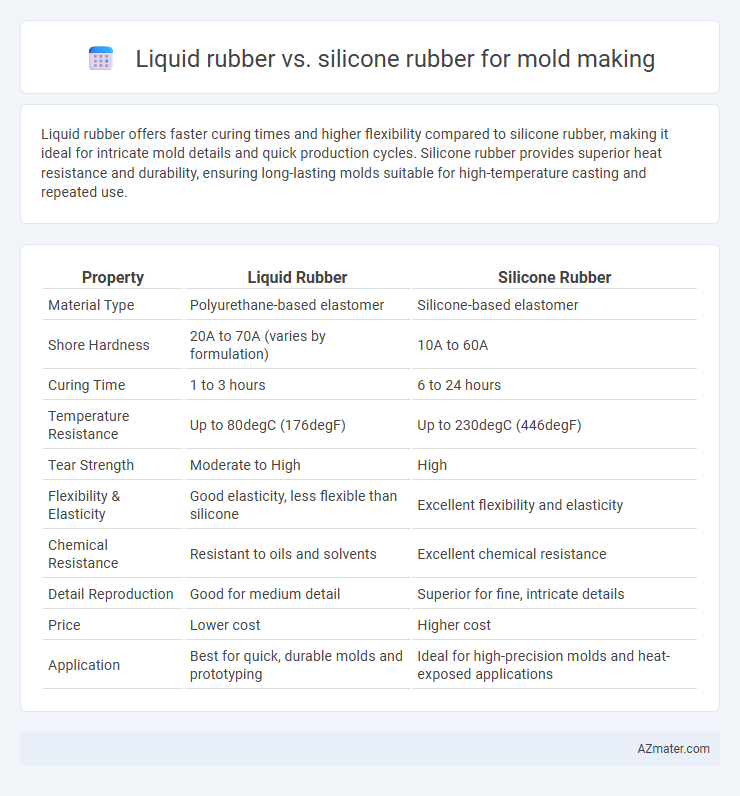 Liquid rubber vs. silicone rubber for mold making

Liquid rubber offers faster curing times and higher flexibility compared to silicone rubber, making it ideal for intricate mold details and quick production cycles. Silicone rubber provides superior heat resistance and durability, ensuring long-lasting molds suitable for high-temperature casting and repeated use.

| Property | Liquid Rubber | Silicone Rubber |
|---|---|---|
| Material Type | Polyurethane-based elastomer | Silicone-based elastomer |
| Shore Hardness | 20A to 70A (varies by formulation) | 10A to 60A |
| Curing Time | 1 to 3 hours | 6 to 24 hours |
| Temperature Resistance | Up to 80degC (176degF) | Up to 230degC (446degF) |
| Tear Strength | Moderate to High | High |
| Flexibility & Elasticity | Good elasticity, less flexible than silicone | Excellent flexibility and elasticity |
| Chemical Resistance | Resistant to oils and solvents | Excellent chemical resistance |
| Detail Reproduction | Good for medium detail | Superior for fine, intricate details |
| Price | Lower cost | Higher cost |
| Application | Best for quick, durable molds and prototyping | Ideal for high-precision molds and heat-exposed applications |

AZmater.com