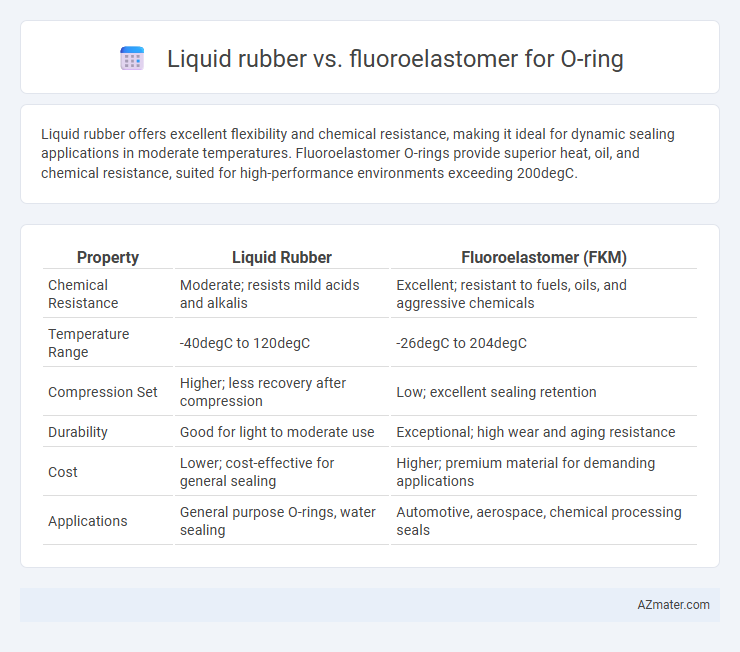 Liquid rubber vs. fluoroelastomer for O-ring

Liquid rubber offers excellent flexibility and chemical resistance, making it ideal for dynamic sealing applications in moderate temperatures. Fluoroelastomer O-rings provide superior heat, oil, and chemical resistance, suited for high-performance environments exceeding 200degC.

| Property | Liquid Rubber | Fluoroelastomer (FKM) |
|---|---|---|
| Chemical Resistance | Moderate; resists mild acids and alkalis | Excellent; resistant to fuels, oils, and aggressive chemicals |
| Temperature Range | -40degC to 120degC | -26degC to 204degC |
| Compression Set | Higher; less recovery after compression | Low; excellent sealing retention |
| Durability | Good for light to moderate use | Exceptional; high wear and aging resistance |
| Cost | Lower; cost-effective for general sealing | Higher; premium material for demanding applications |
| Applications | General purpose O-rings, water sealing | Automotive, aerospace, chemical processing seals |

AZmater.com