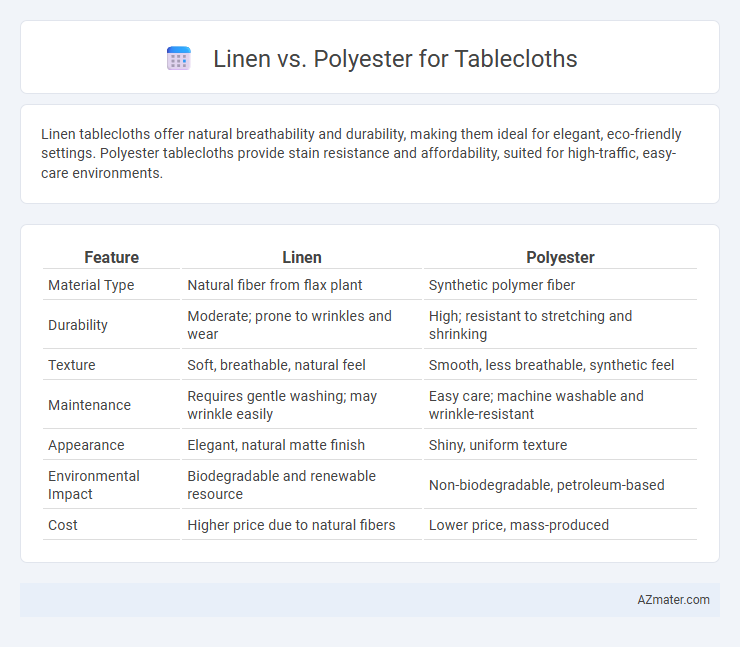 Linen vs. Polyester for Tablecloths

Linen tablecloths offer natural breathability and durability, making them ideal for elegant, eco-friendly settings. Polyester tablecloths provide stain resistance and affordability, suited for high-traffic, easy-care environments.

| Feature | Linen | Polyester |
|---|---|---|
| Material Type | Natural fiber from flax plant | Synthetic polymer fiber |
| Durability | Moderate; prone to wrinkles and wear | High; resistant to stretching and shrinking |
| Texture | Soft, breathable, natural feel | Smooth, less breathable, synthetic feel |
| Maintenance | Requires gentle washing; may wrinkle easily | Easy care; machine washable and wrinkle-resistant |
| Appearance | Elegant, natural matte finish | Shiny, uniform texture |
| Environmental Impact | Biodegradable and renewable resource | Non-biodegradable, petroleum-based |
| Cost | Higher price due to natural fibers | Lower price, mass-produced |

AZmater.com