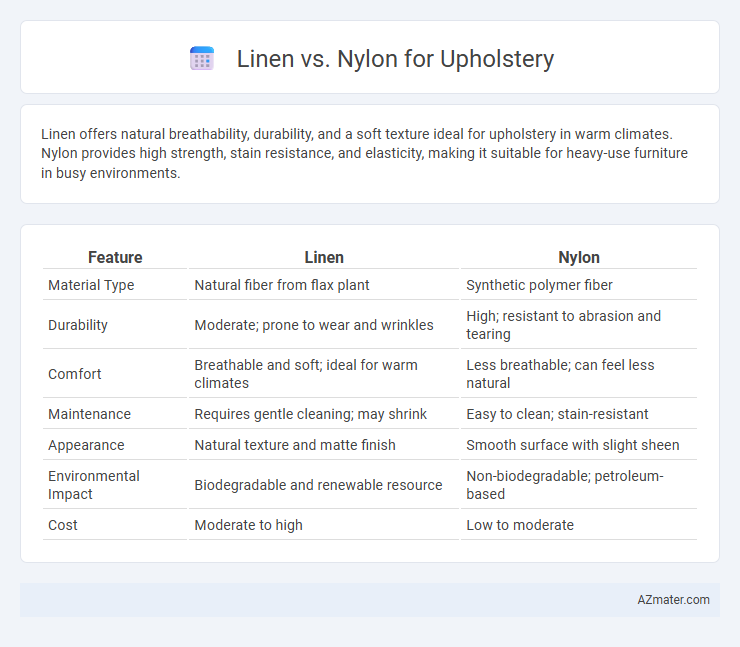 Linen vs. Nylon for Upholstery

Linen offers natural breathability, durability, and a soft texture ideal for upholstery in warm climates. Nylon provides high strength, stain resistance, and elasticity, making it suitable for heavy-use furniture in busy environments.

| Feature | Linen | Nylon |
|---|---|---|
| Material Type | Natural fiber from flax plant | Synthetic polymer fiber |
| Durability | Moderate; prone to wear and wrinkles | High; resistant to abrasion and tearing |
| Comfort | Breathable and soft; ideal for warm climates | Less breathable; can feel less natural |
| Maintenance | Requires gentle cleaning; may shrink | Easy to clean; stain-resistant |
| Appearance | Natural texture and matte finish | Smooth surface with slight sheen |
| Environmental Impact | Biodegradable and renewable resource | Non-biodegradable; petroleum-based |
| Cost | Moderate to high | Low to moderate |

AZmater.com