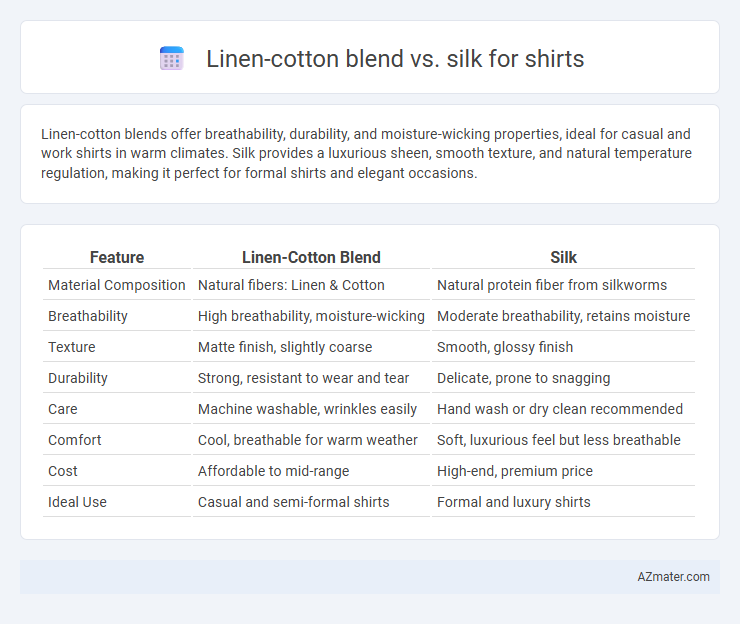 Linen-cotton blend vs. silk for shirts

Linen-cotton blends offer breathability, durability, and moisture-wicking properties, ideal for casual and work shirts in warm climates. Silk provides a luxurious sheen, smooth texture, and natural temperature regulation, making it perfect for formal shirts and elegant occasions.

| Feature | Linen-Cotton Blend | Silk |
|---|---|---|
| Material Composition | Natural fibers: Linen & Cotton | Natural protein fiber from silkworms |
| Breathability | High breathability, moisture-wicking | Moderate breathability, retains moisture |
| Texture | Matte finish, slightly coarse | Smooth, glossy finish |
| Durability | Strong, resistant to wear and tear | Delicate, prone to snagging |
| Care | Machine washable, wrinkles easily | Hand wash or dry clean recommended |
| Comfort | Cool, breathable for warm weather | Soft, luxurious feel but less breathable |
| Cost | Affordable to mid-range | High-end, premium price |
| Ideal Use | Casual and semi-formal shirts | Formal and luxury shirts |

AZmater.com