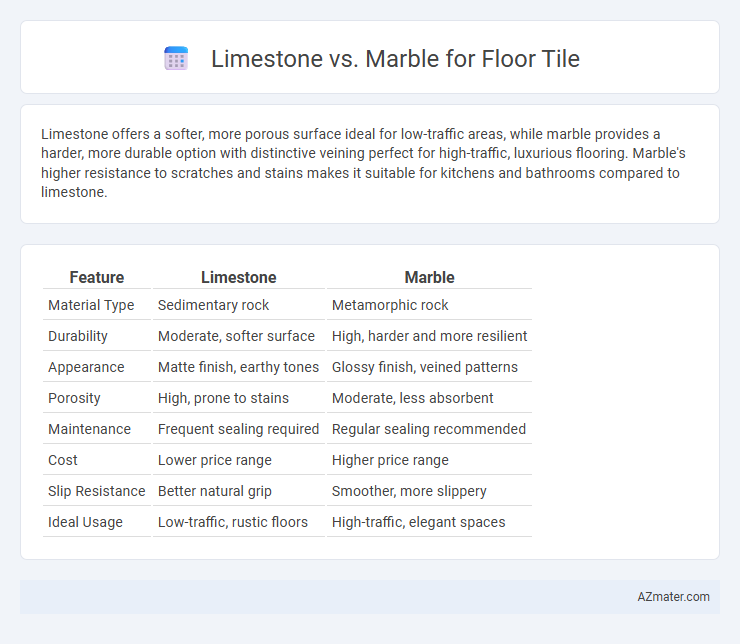 Limestone vs. Marble for Floor Tile

Limestone offers a softer, more porous surface ideal for low-traffic areas, while marble provides a harder, more durable option with distinctive veining perfect for high-traffic, luxurious flooring. Marble's higher resistance to scratches and stains makes it suitable for kitchens and bathrooms compared to limestone.

| Feature | Limestone | Marble |
|---|---|---|
| Material Type | Sedimentary rock | Metamorphic rock |
| Durability | Moderate, softer surface | High, harder and more resilient |
| Appearance | Matte finish, earthy tones | Glossy finish, veined patterns |
| Porosity | High, prone to stains | Moderate, less absorbent |
| Maintenance | Frequent sealing required | Regular sealing recommended |
| Cost | Lower price range | Higher price range |
| Slip Resistance | Better natural grip | Smoother, more slippery |
| Ideal Usage | Low-traffic, rustic floors | High-traffic, elegant spaces |

AZmater.com