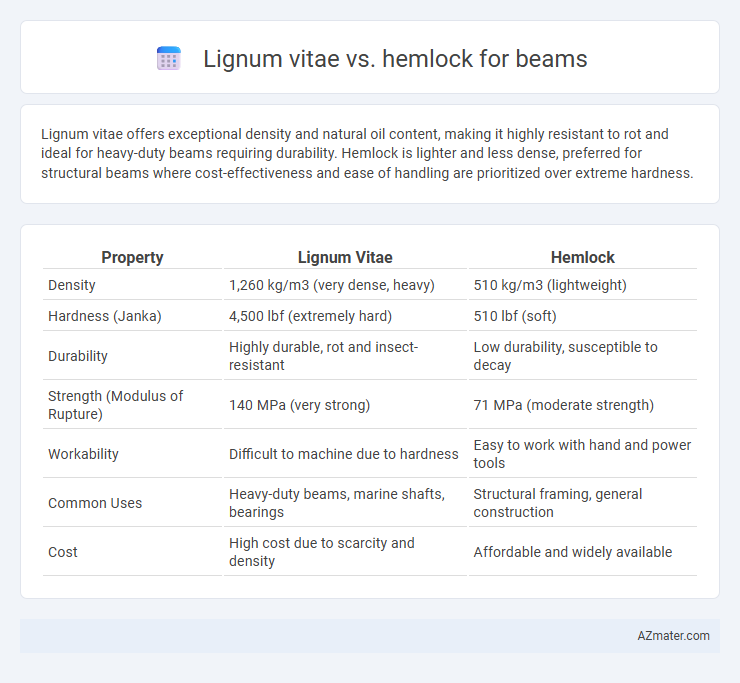 Lignum vitae vs. hemlock for beams

Lignum vitae offers exceptional density and natural oil content, making it highly resistant to rot and ideal for heavy-duty beams requiring durability. Hemlock is lighter and less dense, preferred for structural beams where cost-effectiveness and ease of handling are prioritized over extreme hardness.

| Property | Lignum Vitae | Hemlock |
|---|---|---|
| Density | 1,260 kg/m3 (very dense, heavy) | 510 kg/m3 (lightweight) |
| Hardness (Janka) | 4,500 lbf (extremely hard) | 510 lbf (soft) |
| Durability | Highly durable, rot and insect-resistant | Low durability, susceptible to decay |
| Strength (Modulus of Rupture) | 140 MPa (very strong) | 71 MPa (moderate strength) |
| Workability | Difficult to machine due to hardness | Easy to work with hand and power tools |
| Common Uses | Heavy-duty beams, marine shafts, bearings | Structural framing, general construction |
| Cost | High cost due to scarcity and density | Affordable and widely available |

AZmater.com