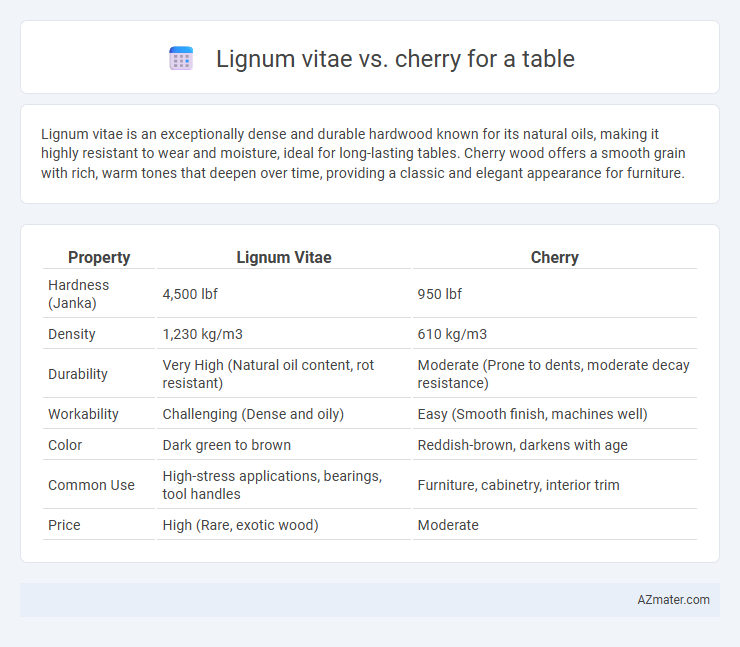 Lignum vitae vs. cherry for a table

Lignum vitae is an exceptionally dense and durable hardwood known for its natural oils, making it highly resistant to wear and moisture, ideal for long-lasting tables. Cherry wood offers a smooth grain with rich, warm tones that deepen over time, providing a classic and elegant appearance for furniture.

| Property | Lignum Vitae | Cherry |
|---|---|---|
| Hardness (Janka) | 4,500 lbf | 950 lbf |
| Density | 1,230 kg/m3 | 610 kg/m3 |
| Durability | Very High (Natural oil content, rot resistant) | Moderate (Prone to dents, moderate decay resistance) |
| Workability | Challenging (Dense and oily) | Easy (Smooth finish, machines well) |
| Color | Dark green to brown | Reddish-brown, darkens with age |
| Common Use | High-stress applications, bearings, tool handles | Furniture, cabinetry, interior trim |
| Price | High (Rare, exotic wood) | Moderate |

AZmater.com