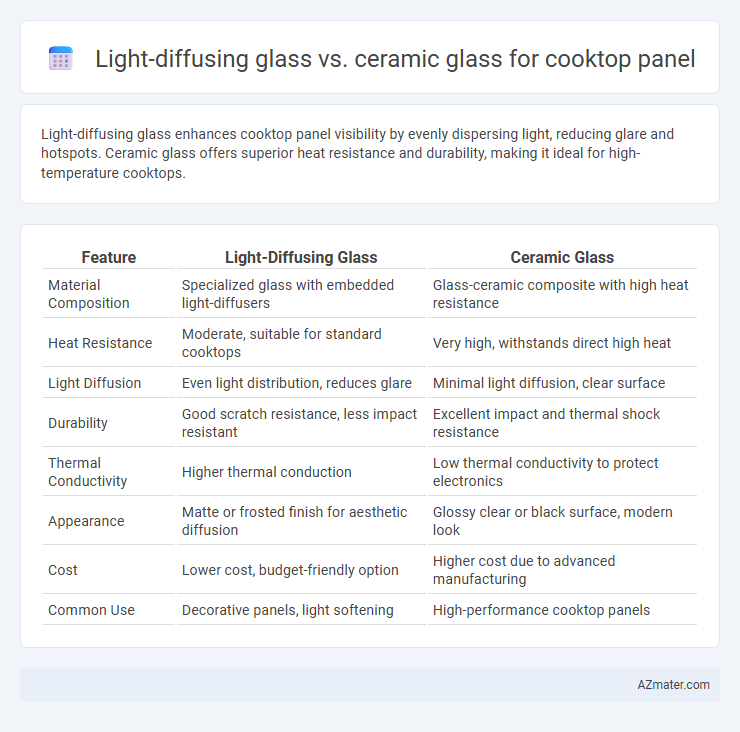 Light-diffusing glass vs. ceramic glass for cooktop panel

Light-diffusing glass enhances cooktop panel visibility by evenly dispersing light, reducing glare and hotspots. Ceramic glass offers superior heat resistance and durability, making it ideal for high-temperature cooktops.

| Feature | Light-Diffusing Glass | Ceramic Glass |
|---|---|---|
| Material Composition | Specialized glass with embedded light-diffusers | Glass-ceramic composite with high heat resistance |
| Heat Resistance | Moderate, suitable for standard cooktops | Very high, withstands direct high heat |
| Light Diffusion | Even light distribution, reduces glare | Minimal light diffusion, clear surface |
| Durability | Good scratch resistance, less impact resistant | Excellent impact and thermal shock resistance |
| Thermal Conductivity | Higher thermal conduction | Low thermal conductivity to protect electronics |
| Appearance | Matte or frosted finish for aesthetic diffusion | Glossy clear or black surface, modern look |
| Cost | Lower cost, budget-friendly option | Higher cost due to advanced manufacturing |
| Common Use | Decorative panels, light softening | High-performance cooktop panels |

AZmater.com